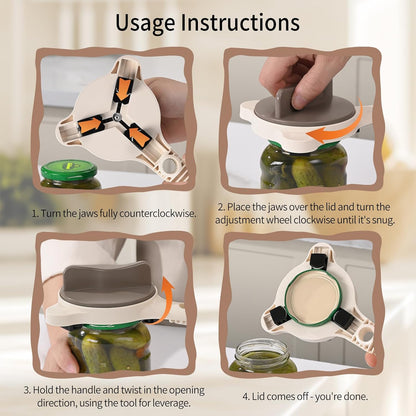 Usage Instructions

1. Turn the jaws fully counterclockwise.

2. Place the jaws over the lid and turn the adjustment wheel clockwise until it's snug.

3. Hold the handle and twist in the opening direction, using the tool for leverage.

4. Lid comes off - you're done.