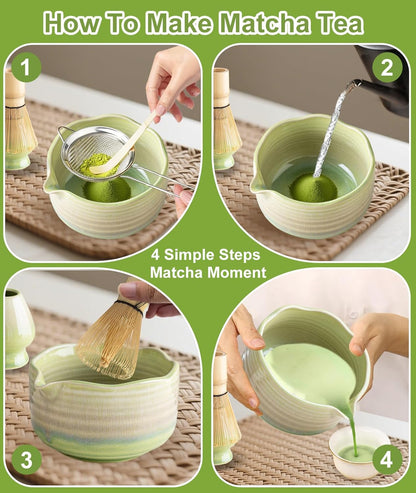 How To Make Matcha Tea

1

2

4 Simple Steps
Matcha Moment

3

4