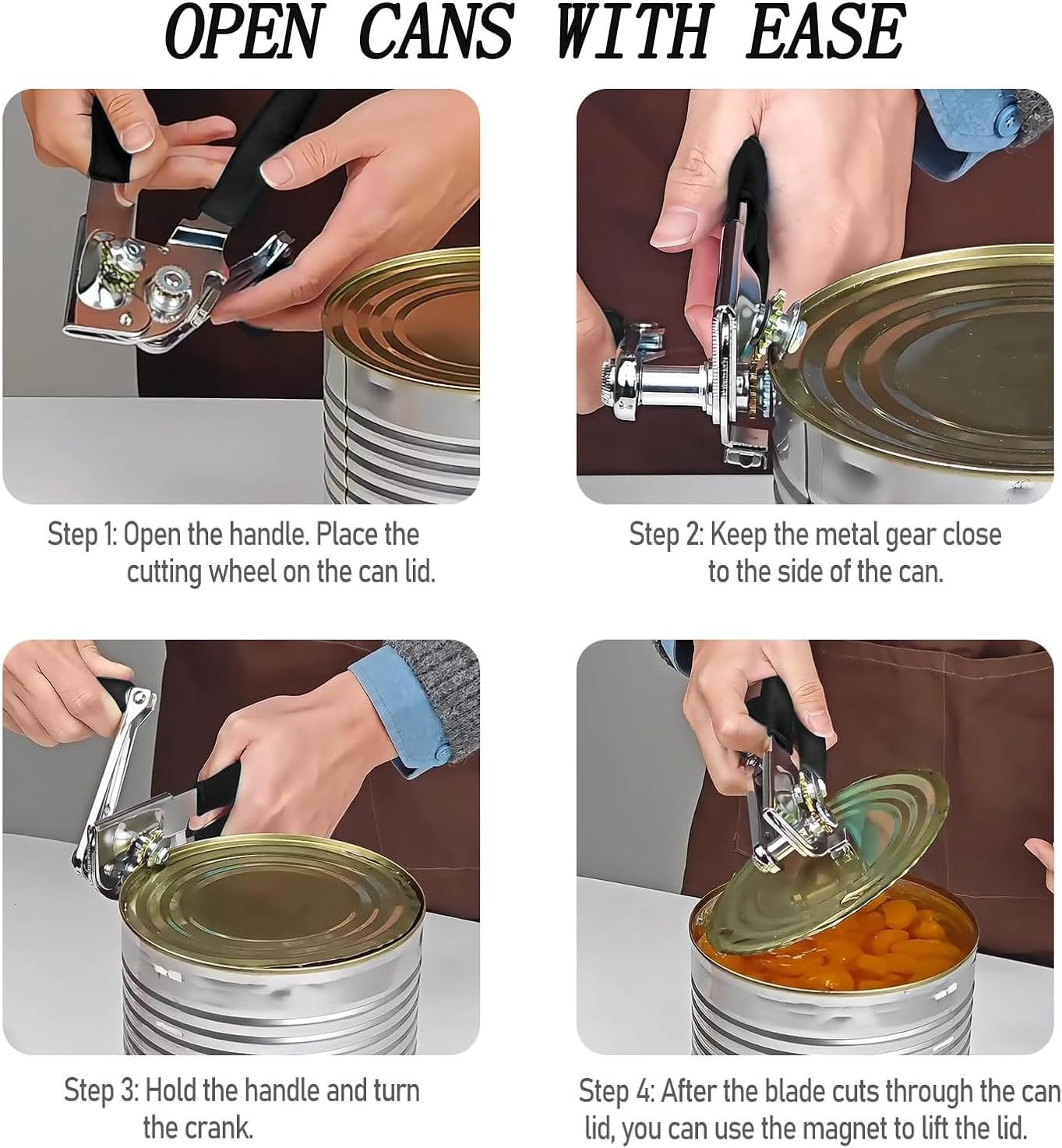 OPEN CANS WITH EASE

Step 1: Open the handle. Place the cutting wheel on the can lid.

Step 2: Keep the metal gear close to the side of the can.

Step 3: Hold the handle and turn the crank.

Step 4: After the blade cuts through the can lid, you can use the magnet to lift the lid.