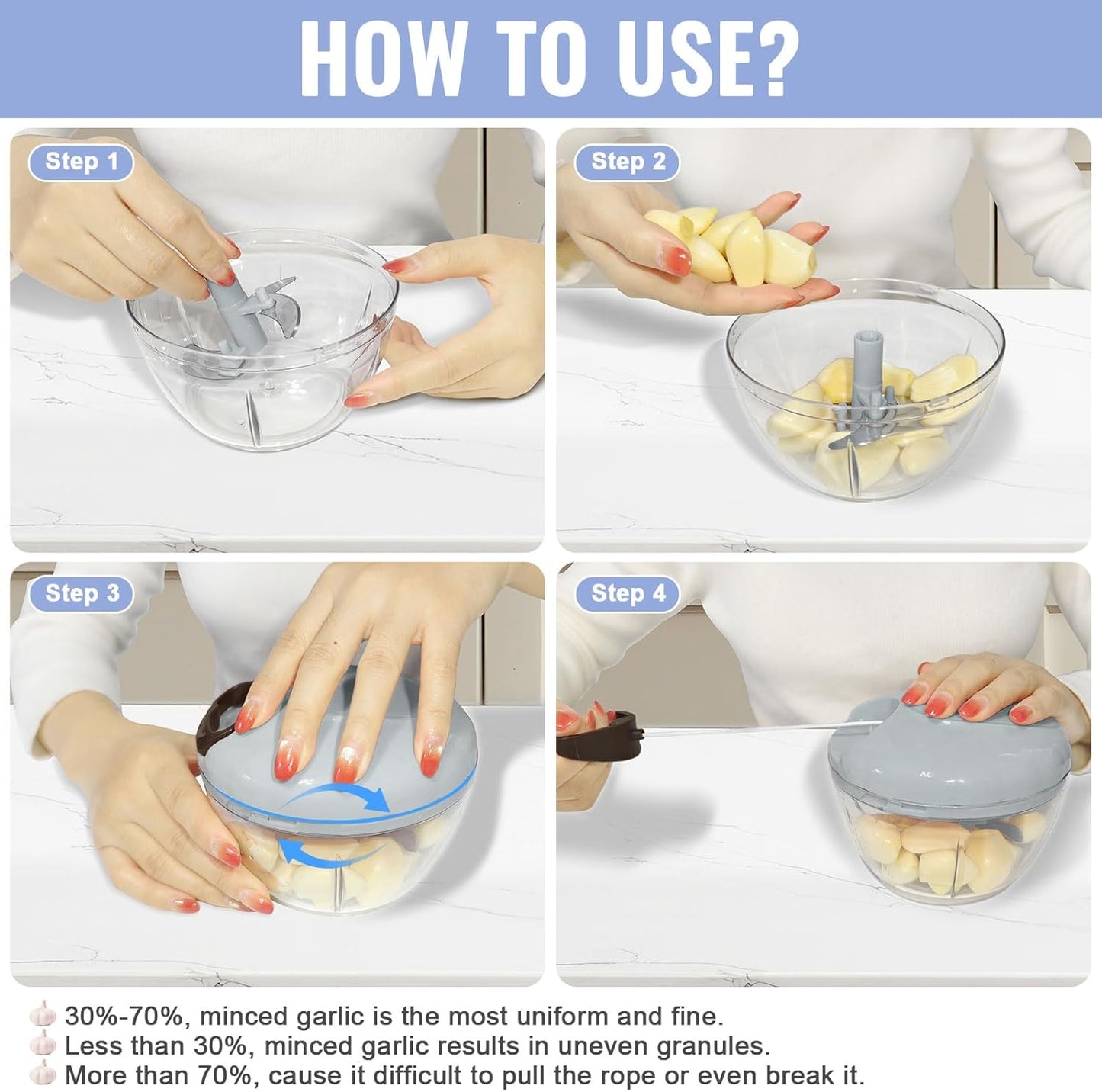 HOW TO USE?

Step 1

Step 2

Step 3

Step 4

30%-70%, minced garlic is the most uniform and fine.
Less than 30%, minced garlic results in uneven granules.
More than 70%, cause it difficult to pull the rope or even break it.