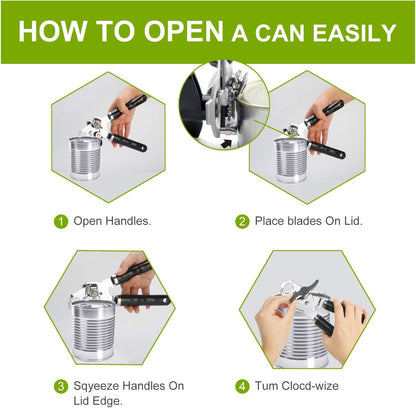 HOW TO OPEN A CAN EASILY

1 Open Handles.

2 Place blades On Lid.

3 Sqyeeze Handles On Lid Edge.

4 Tum Clocd-wize