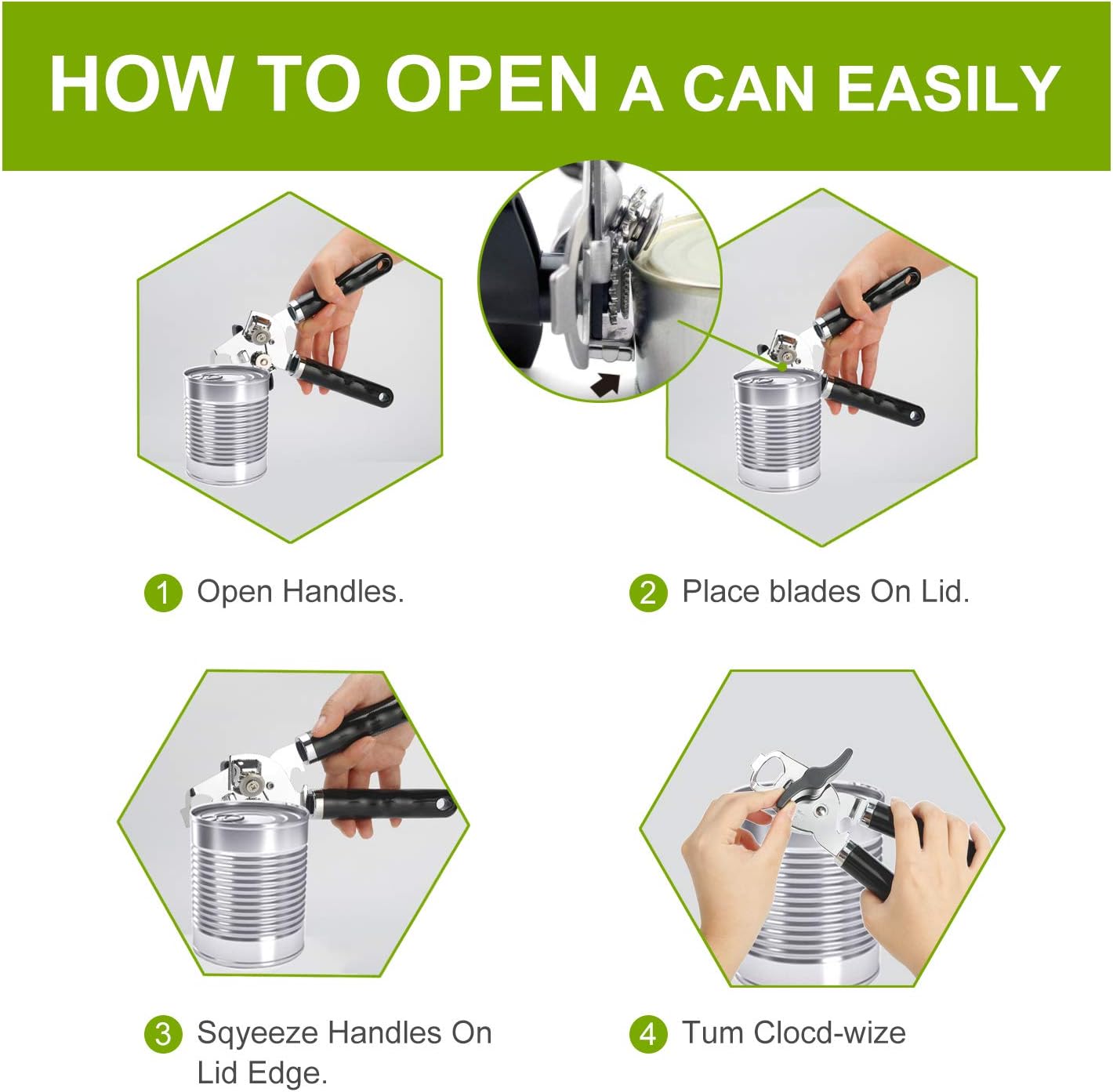 HOW TO OPEN A CAN EASILY

1 Open Handles.

2 Place blades On Lid.

3 Sqyeeze Handles On Lid Edge.

4 Tum Clocd-wize