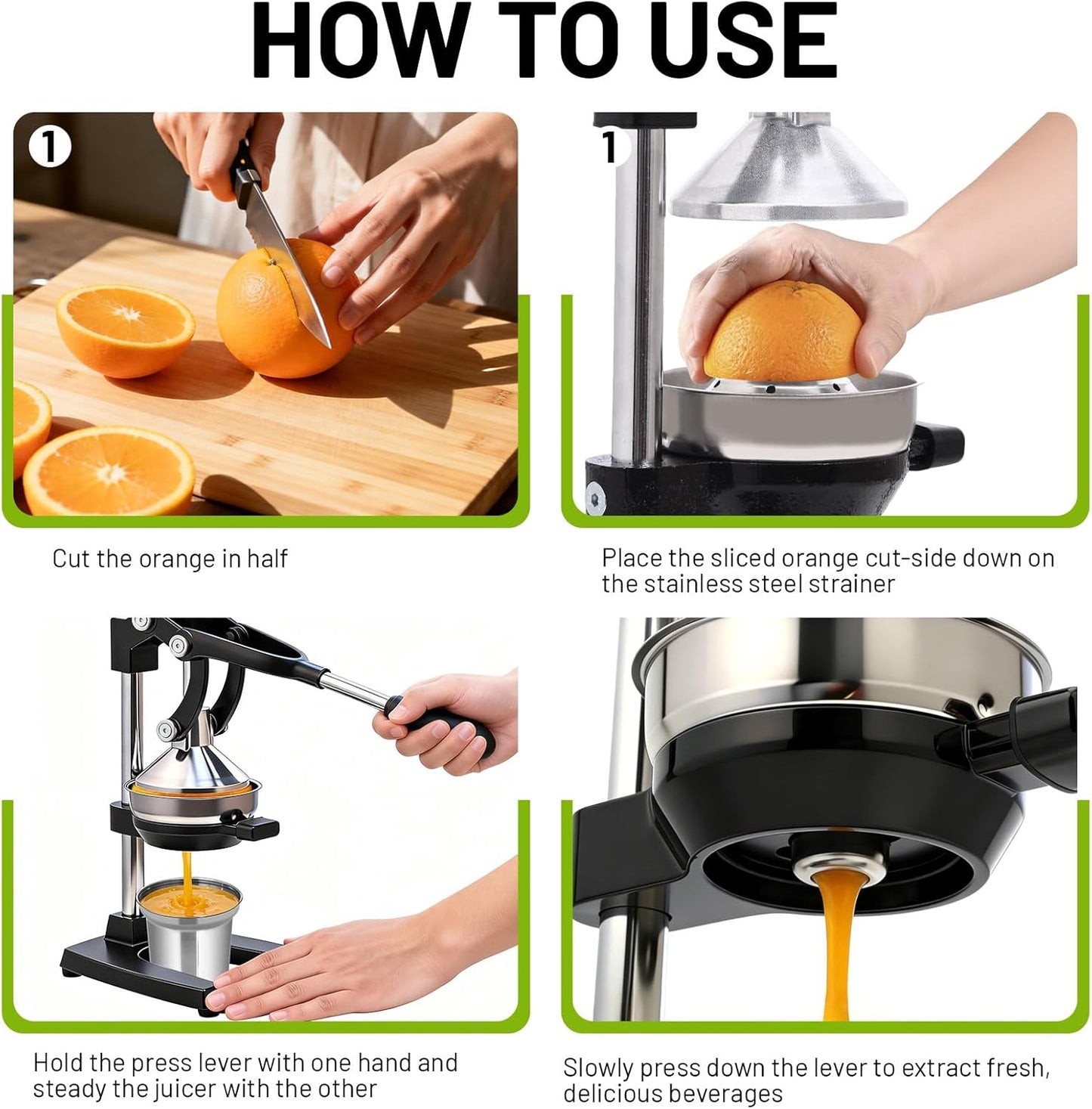 HOW TO USE

1

Cut the orange in half

1

Place the sliced orange cut-side down on the stainless steel strainer

Hold the press lever with one hand and steady the juicer with the other

Slowly press down the lever to extract fresh, delicious beverages