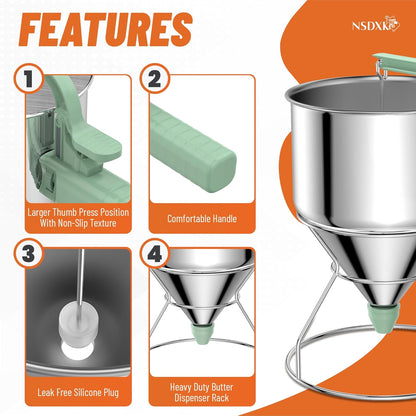 FEATURES

NSDXK

1

Larger Thumb Press Position With Non-Slip Texture

2

Comfortable Handle

3

Leak Free Silicone Plug

4

Heavy Duty Butter Dispenser Rack