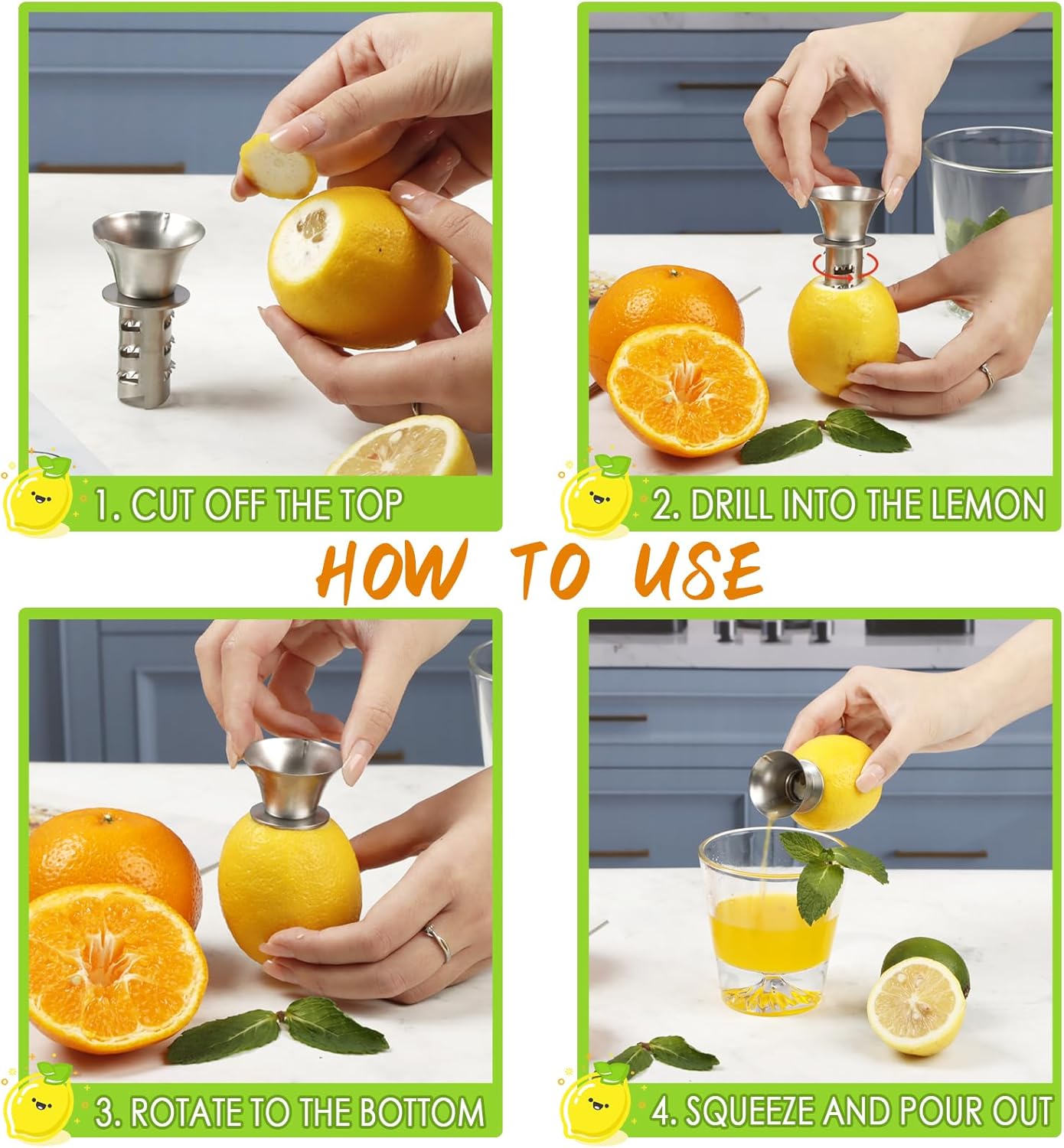 1. CUT OFF THE TOP

2. DRILL INTO THE LEMON

HOW TO USE

3. ROTATE TO THE BOTTOM

4. SQUEEZE AND POUR OUT