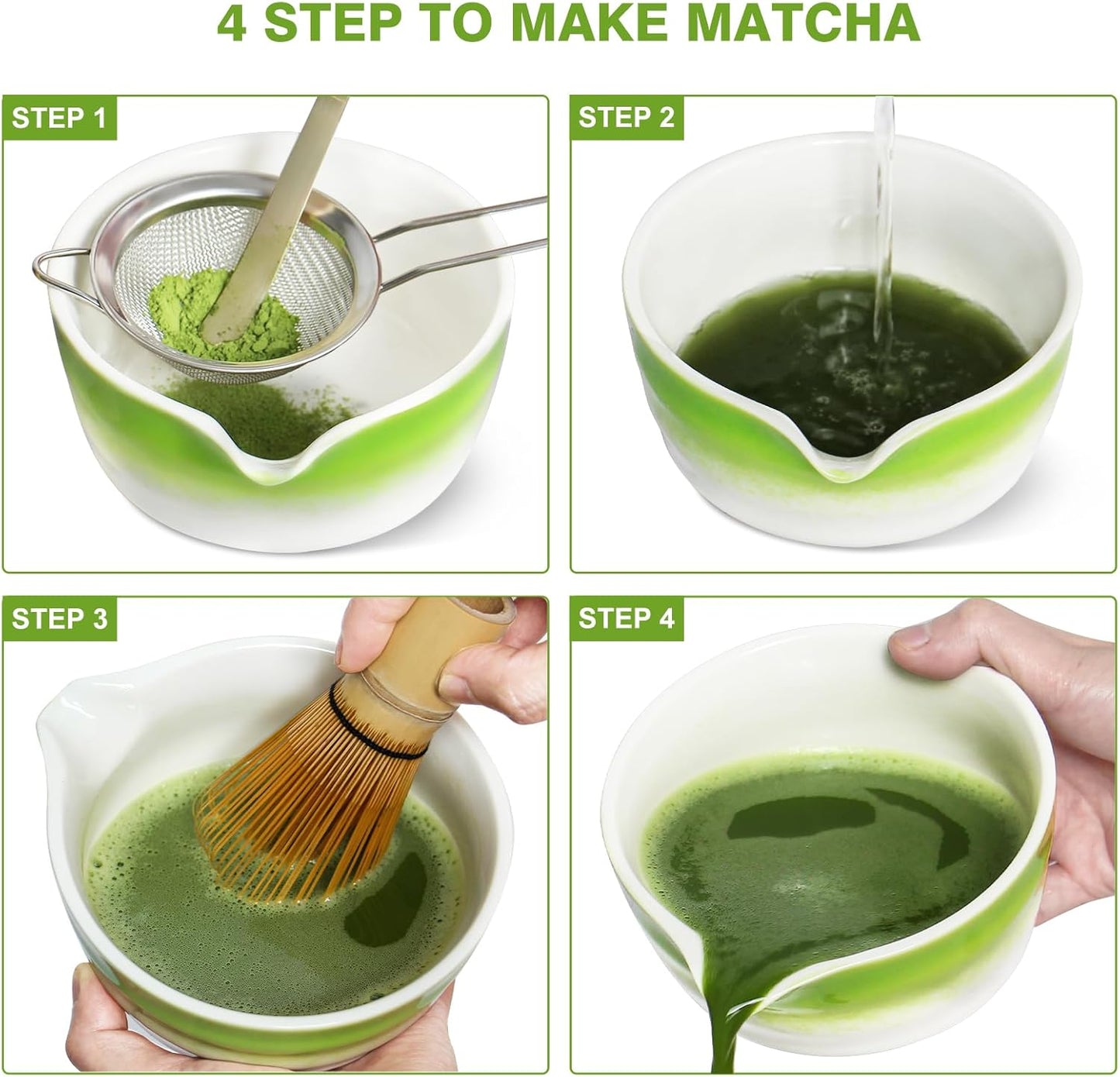 4 STEP TO MAKE MATCHA

STEP 1

STEP 2

STEP 3

STEP 4