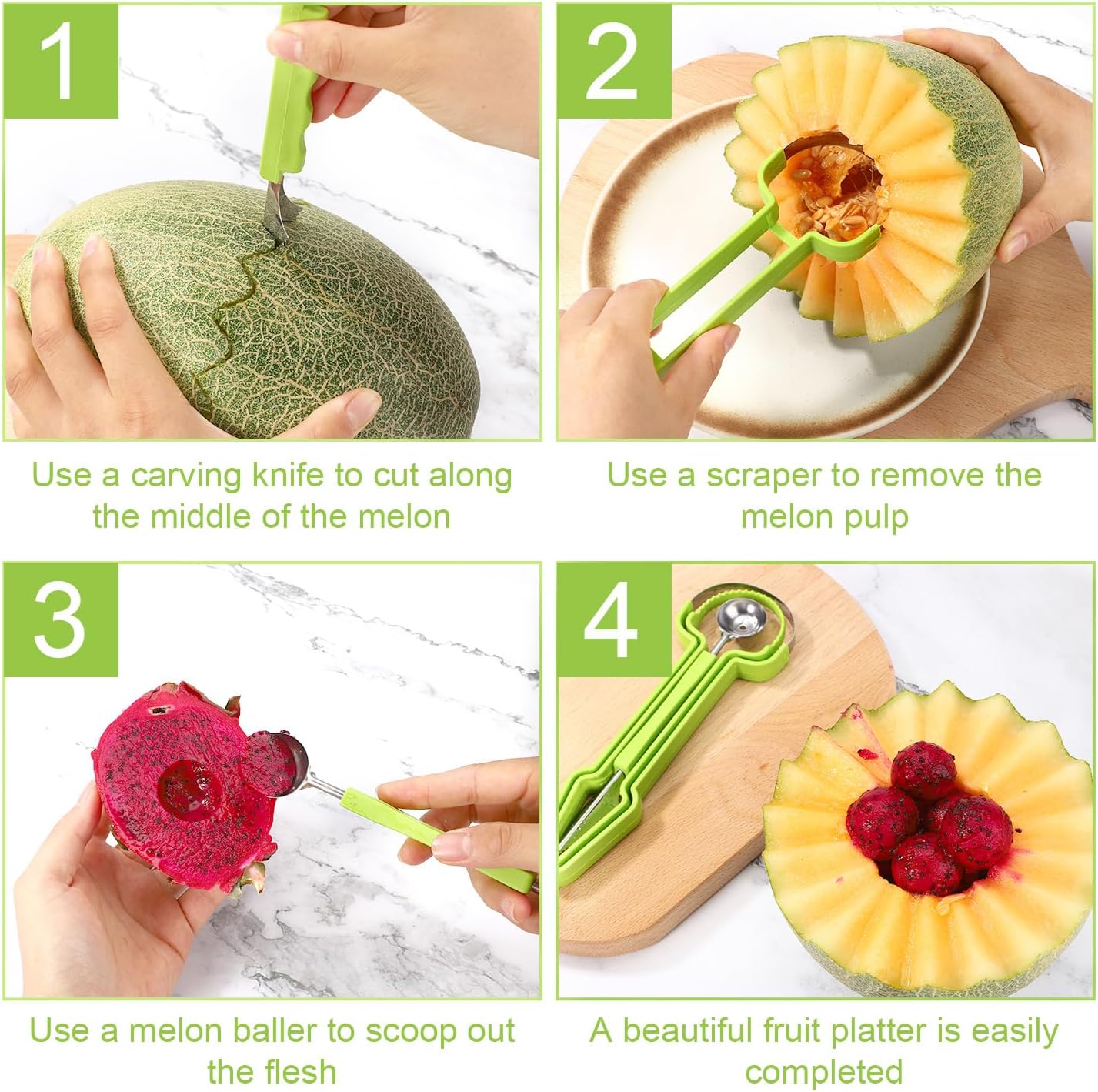 1

Use a carving knife to cut along the middle of the melon

2

Use a scraper to remove the melon pulp

3

Use a melon baller to scoop out the flesh

4

A beautiful fruit platter is easily completed