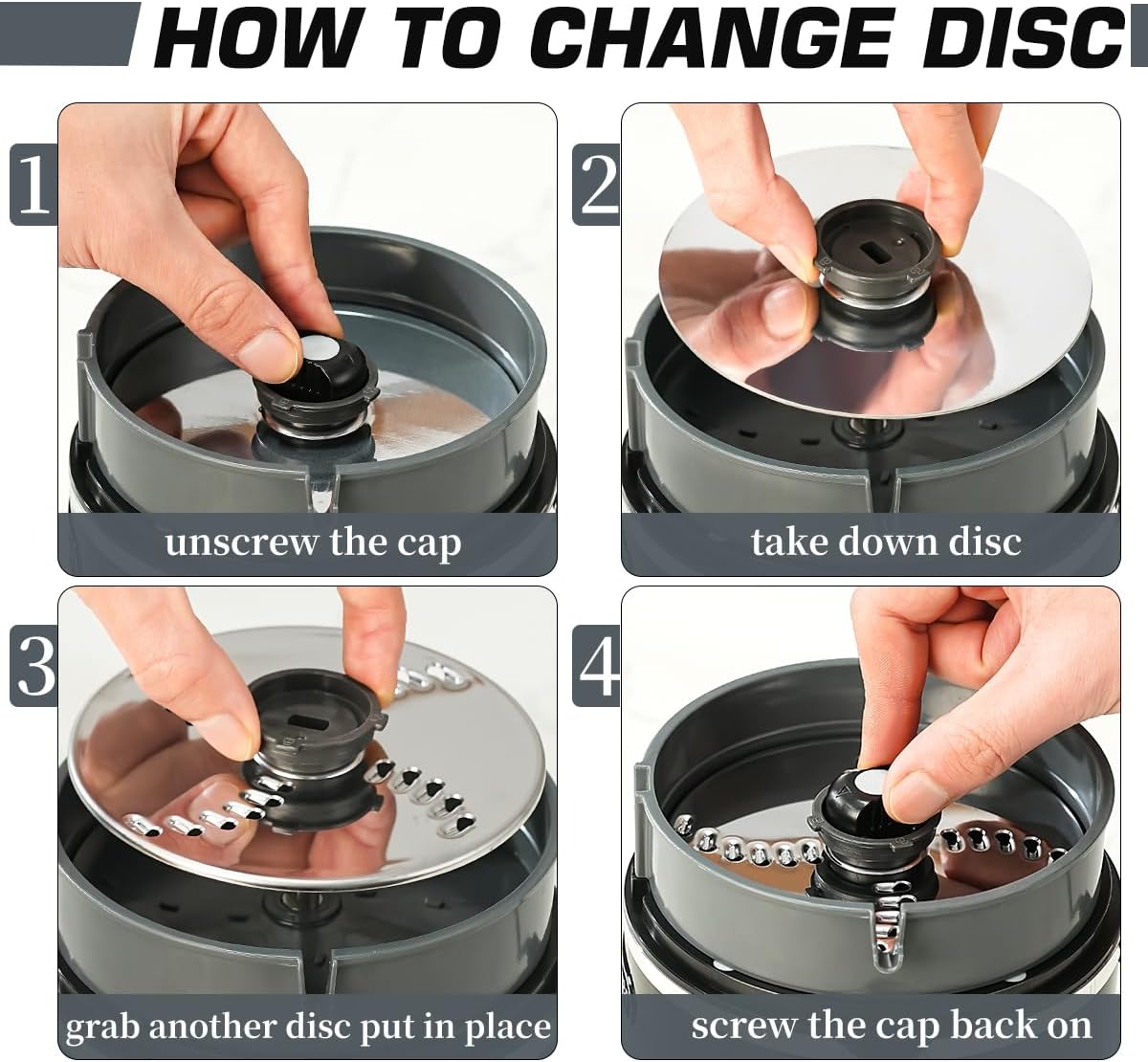 HOW TO CHANGE DISC

1
unscrew the cap

2
take down disc

3
grab another disc put in place

4
screw the cap back on