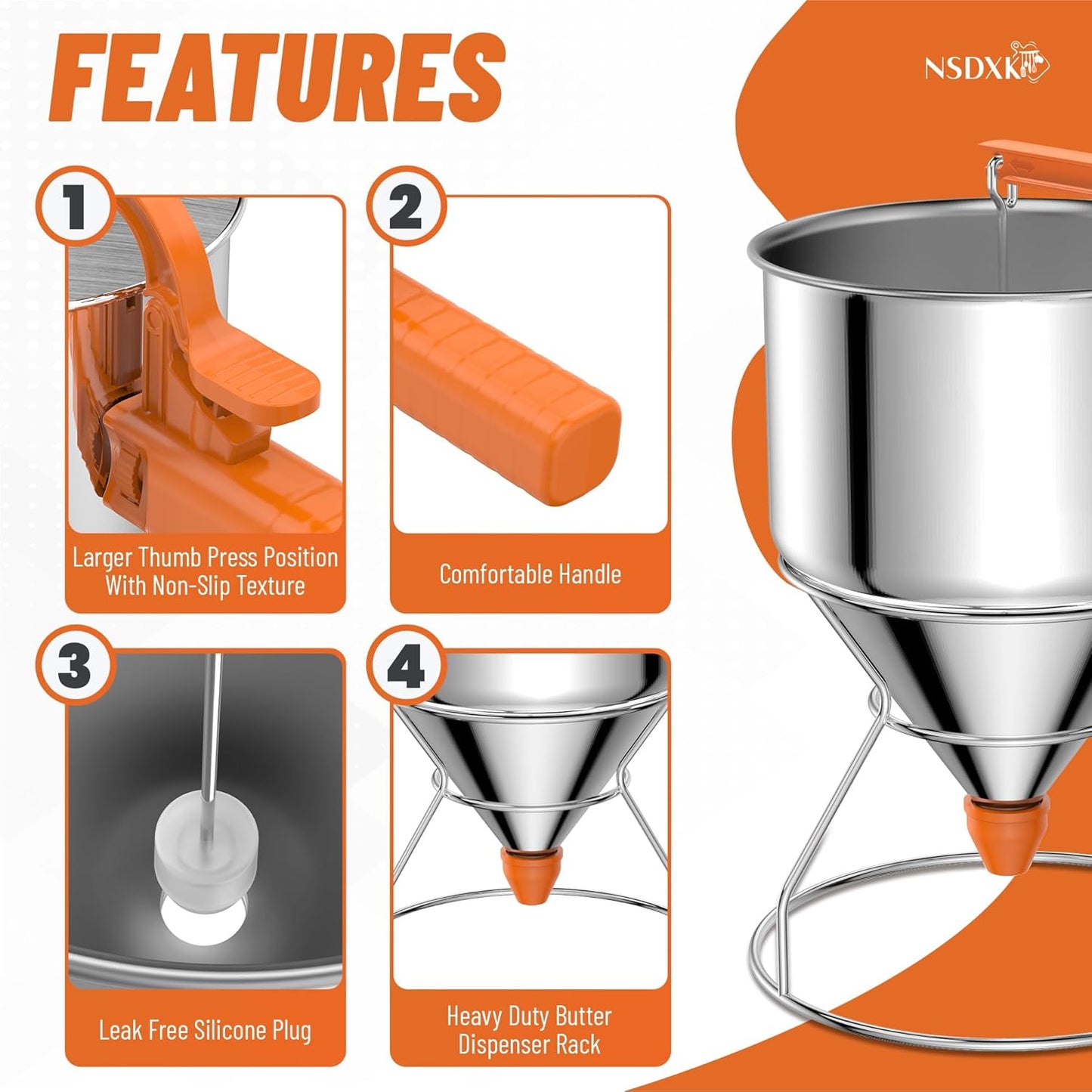 FEATURES

NSDXK

1

Larger Thumb Press Position With Non-Slip Texture

2

Comfortable Handle

3

Leak Free Silicone Plug

4

Heavy Duty Butter Dispenser Rack