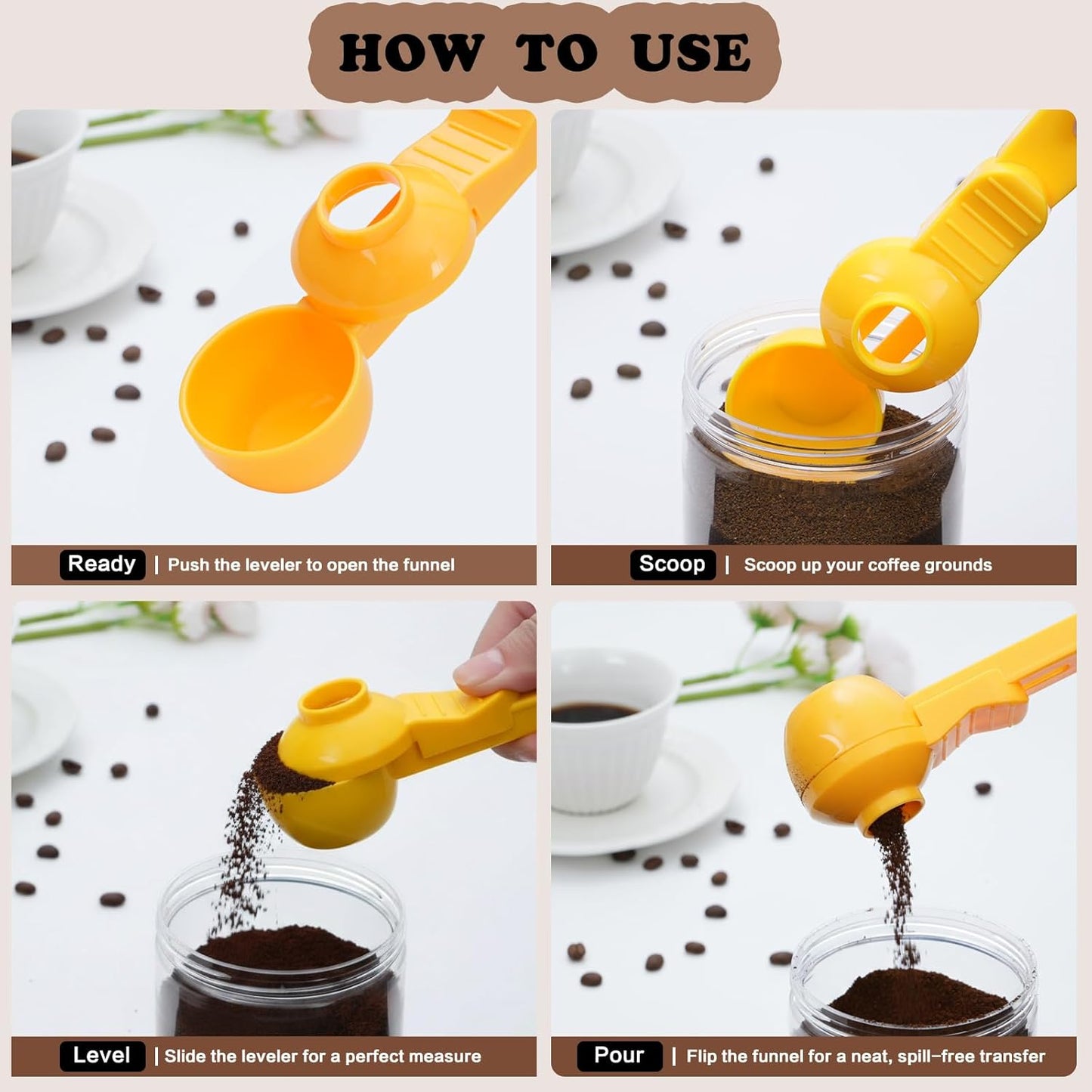 HOW TO USE

Ready | Push the leveler to open the funnel

Scoop | Scoop up your coffee grounds

Level | Slide the leveler for a perfect measure

Pour | Flip the funnel for a neat, spill-free transfer