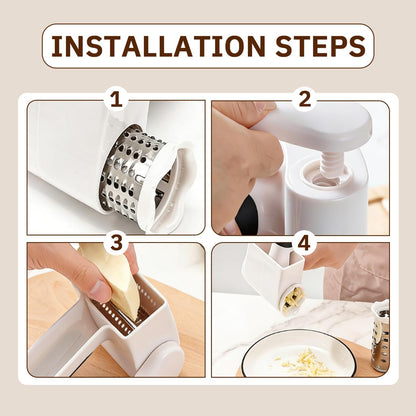 INSTALLATION STEPS

1

2

3

4