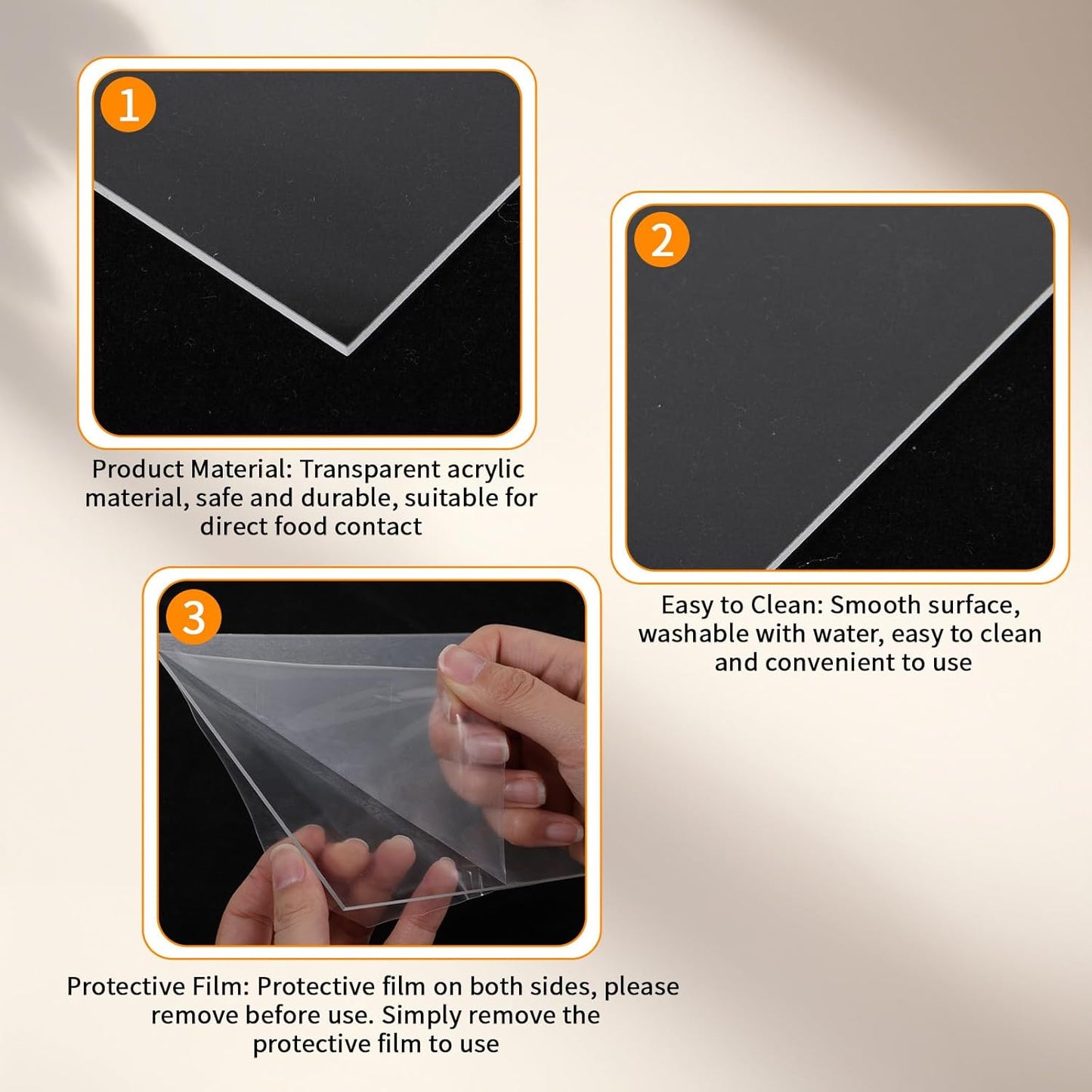 1

Product Material: Transparent acrylic material, safe and durable, suitable for direct food contact

2

Easy to Clean: Smooth surface, washable with water, easy to clean and convenient to use

3

Protective Film: Protective film on both sides, please remove before use. Simply remove the protective film to use