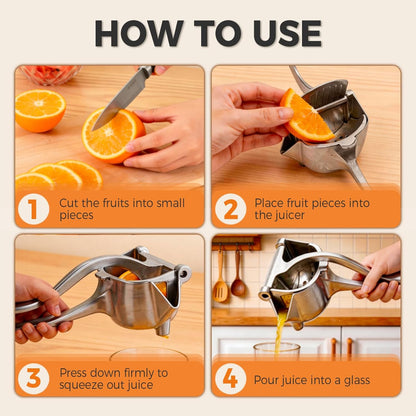 HOW TO USE

1 Cut the fruits into small pieces

2 Place fruit pieces into the juicer

3 Press down firmly to squeeze out juice

4 Pour juice into a glass