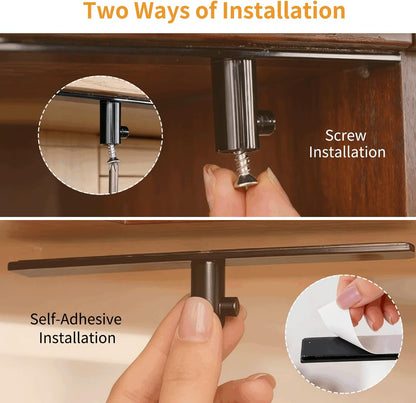 Two Ways of Installation

Screw Installation

Self-Adhesive Installation