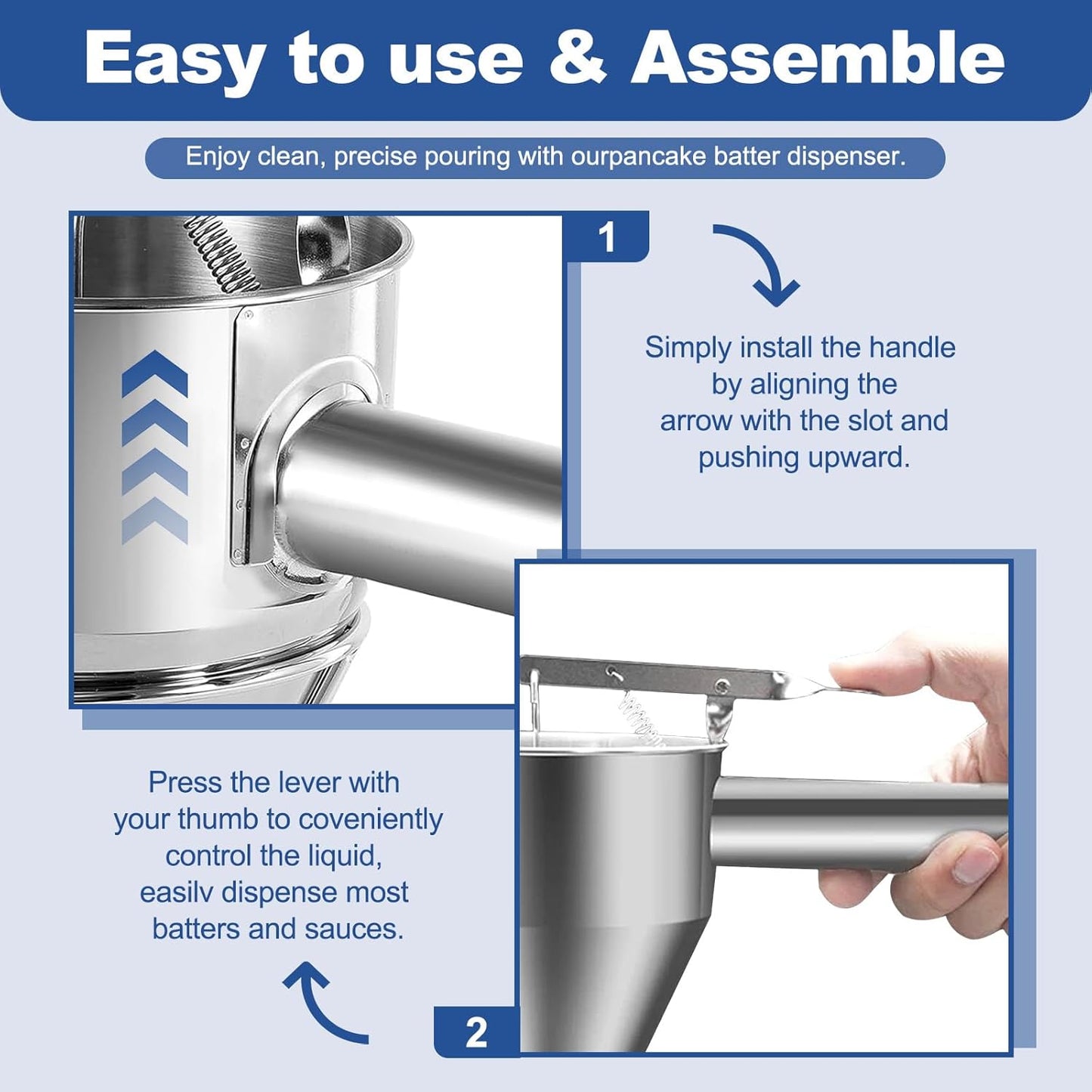 Easy to use & Assemble

Enjoy clean, precise pouring with ourpancake batter dispenser.

1

Simply install the handle by aligning the arrow with the slot and pushing upward.

Press the lever with your thumb to coveniently control the liquid, easilv dispense most batters and sauces.

2