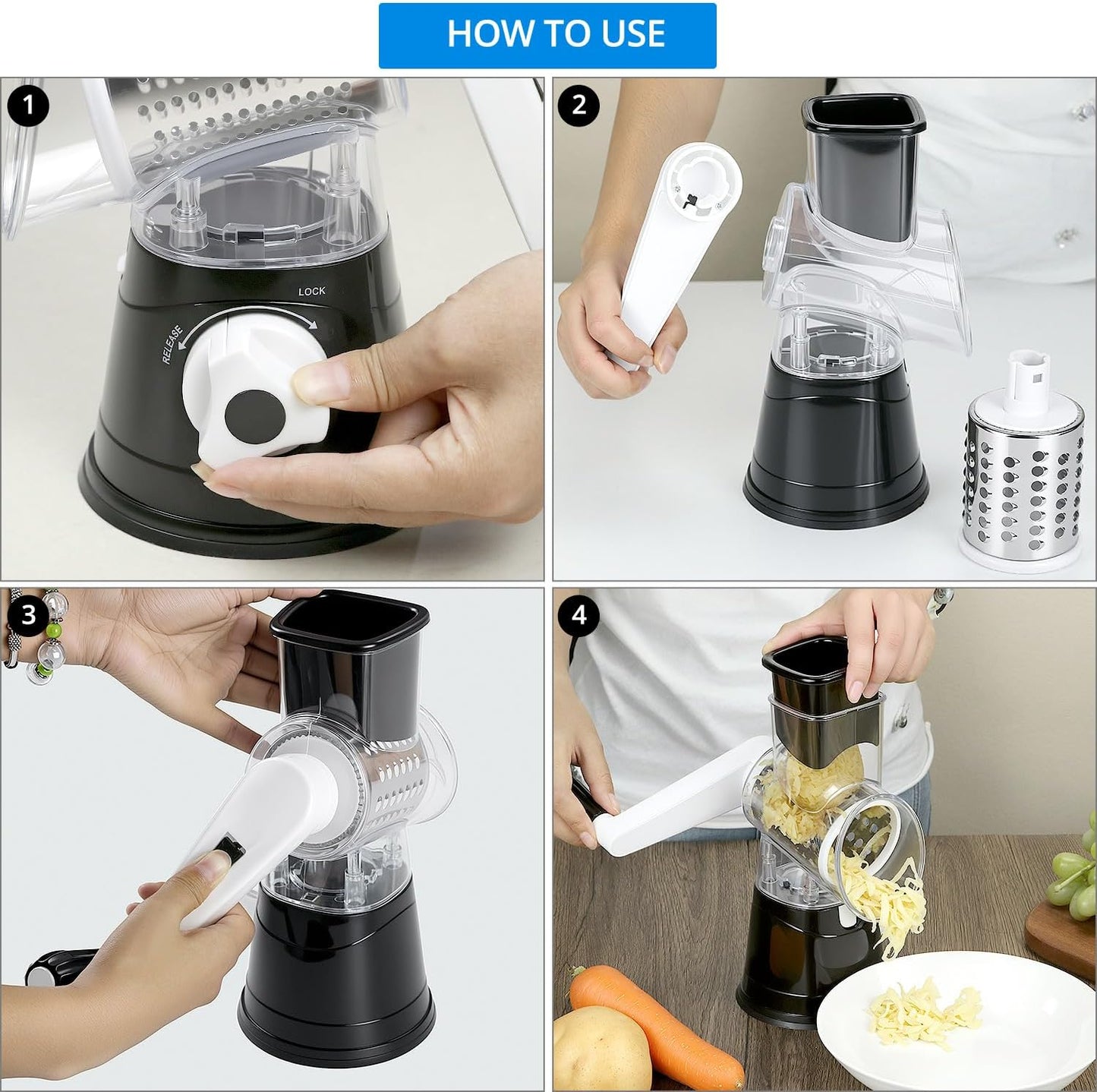 HOW TO USE

1

LOCK

RELEASE

2

3

4