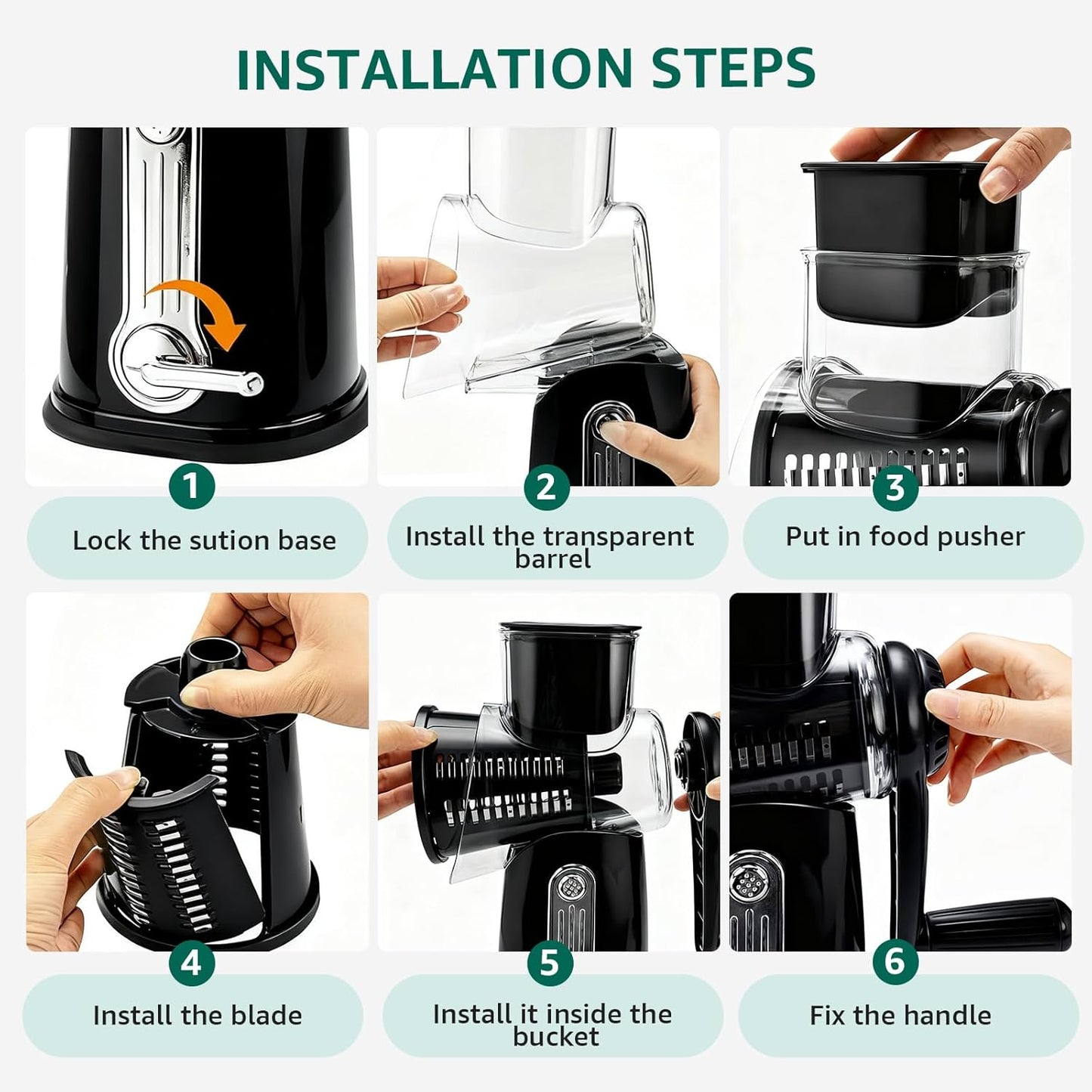 INSTALLATION STEPS

1
Lock the sution base

2
Install the transparent barrel

3
Put in food pusher

4
Install the blade

5
Install it inside the bucket

6
Fix the handle