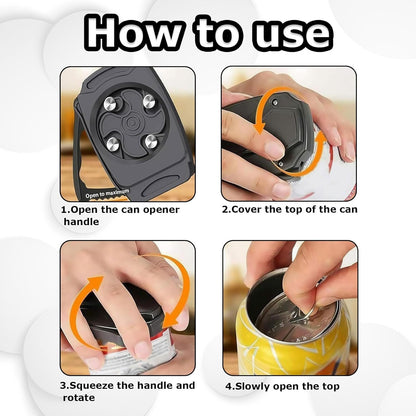 How to use

Open to maximum

1.Open the can opener handle

2.Cover the top of the can

3.Squeeze the handle and rotate

4.Slowly open the top