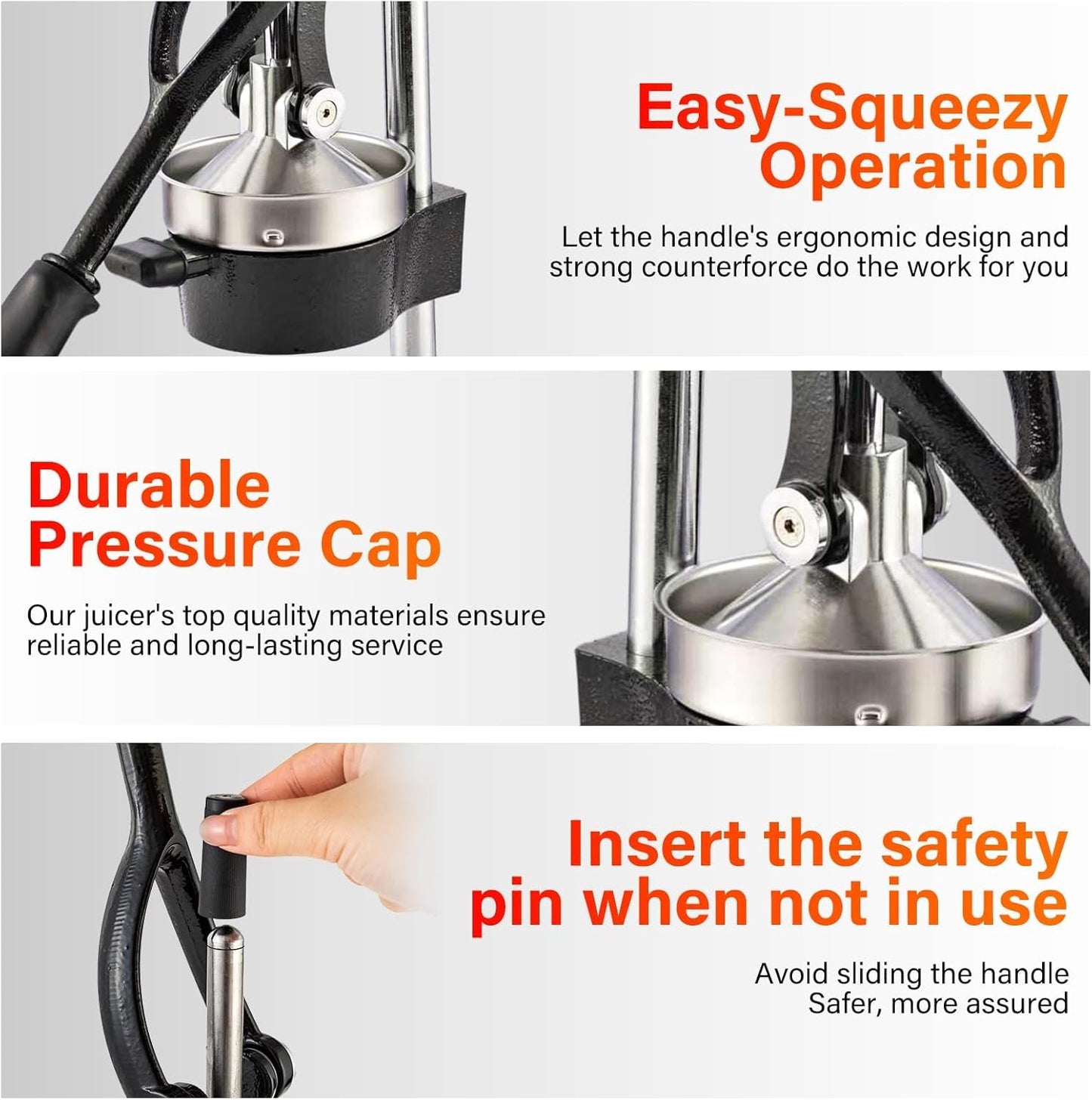 Easy-Squeezy Operation

Let the handle's ergonomic design and strong counterforce do the work for you

Durable Pressure Cap

Our juicer's top quality materials ensure reliable and long-lasting service

Insert the safety pin when not in use

Avoid sliding the handle
Safer, more assured