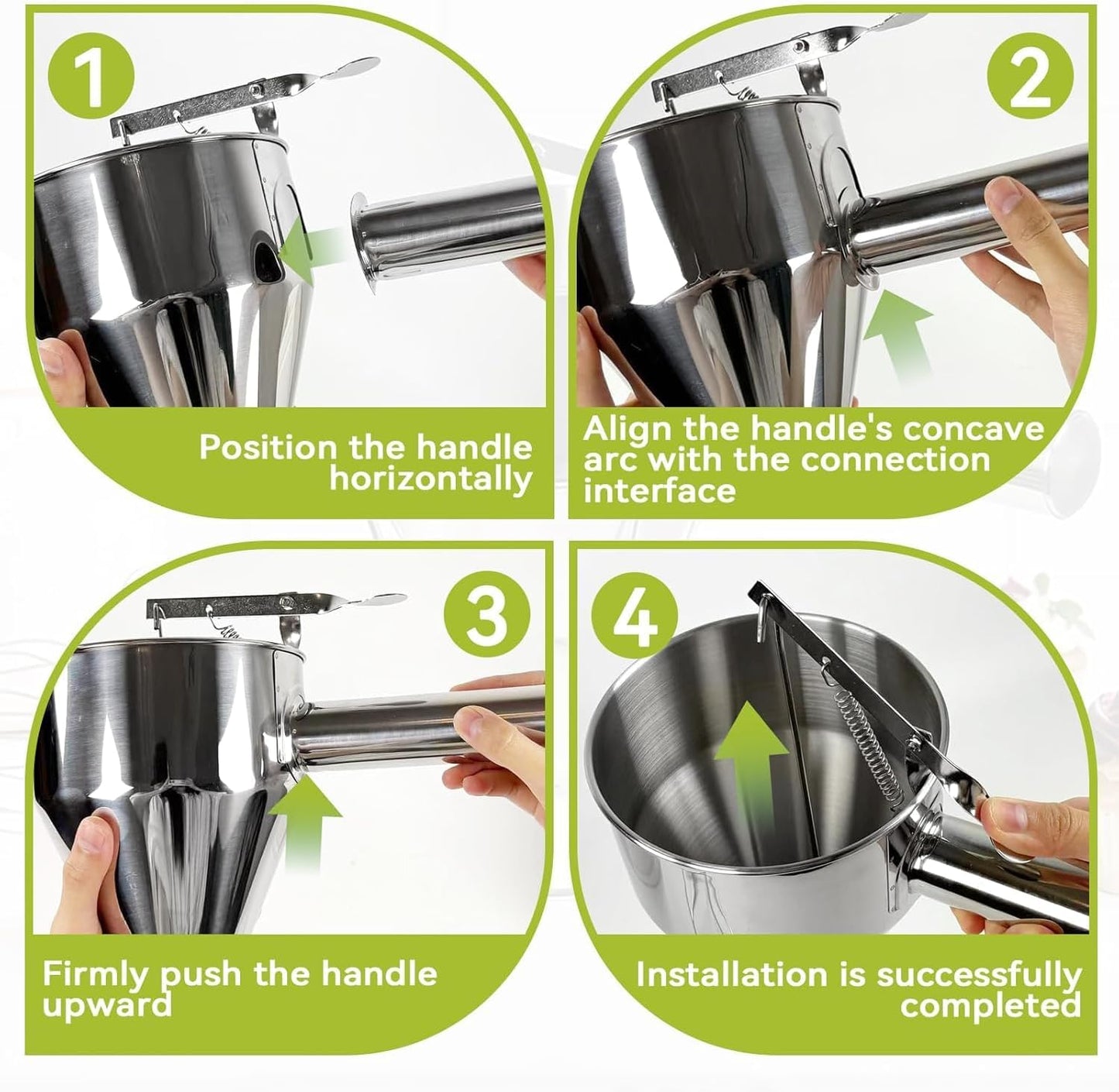 1

Position the handle horizontally

2

Align the handle's concave arc with the connection interface

3

Firmly push the handle upward

4

Installation is successfully completed