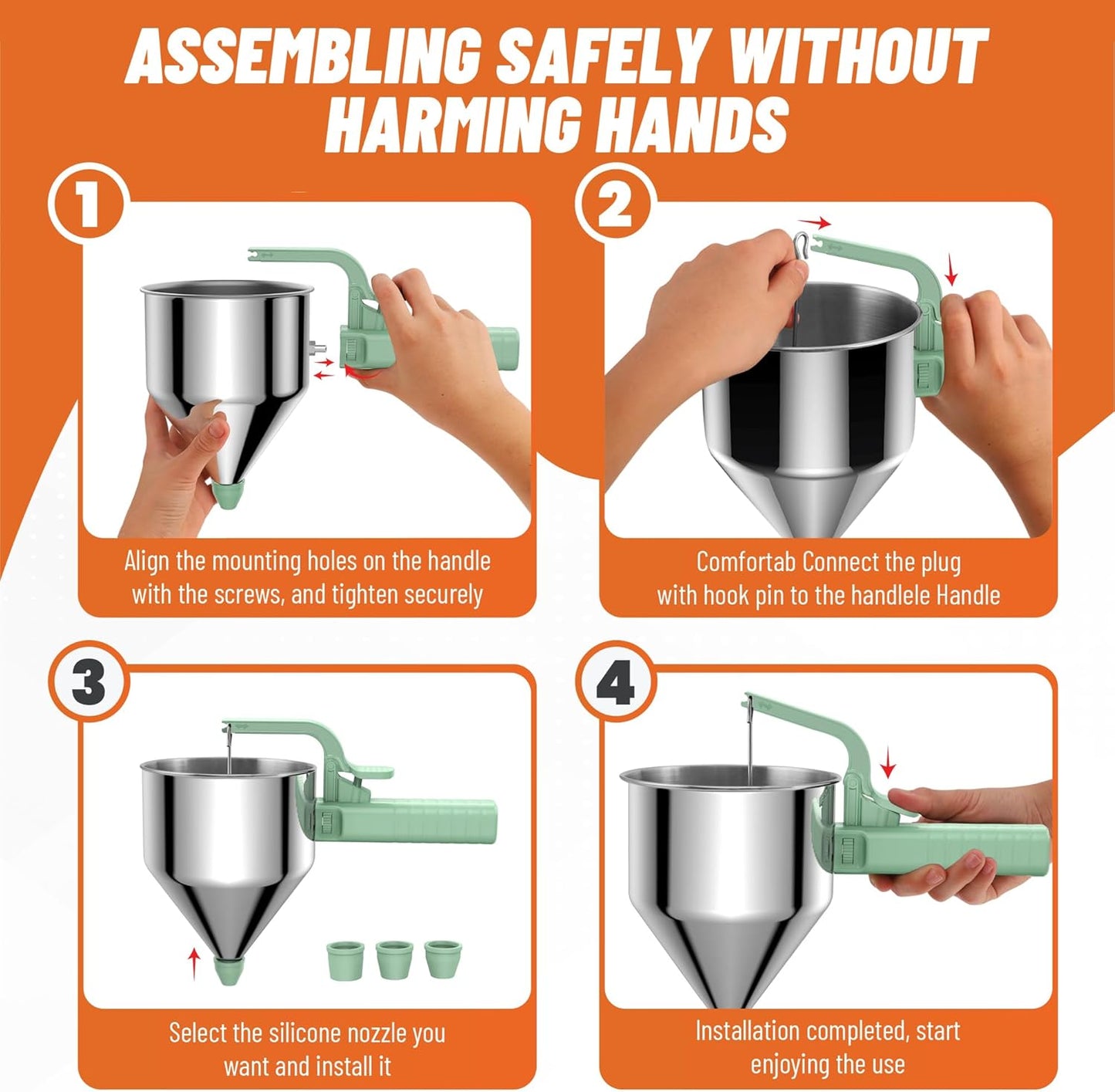 ASSEMBLING SAFELY WITHOUT HARMING HANDS

1

Align the mounting holes on the handle with the screws, and tighten securely

2

Comfortab Connect the plug with hook pin to the handlele Handle

3

Select the silicone nozzle you want and install it

4

Installation completed, start enjoying the use