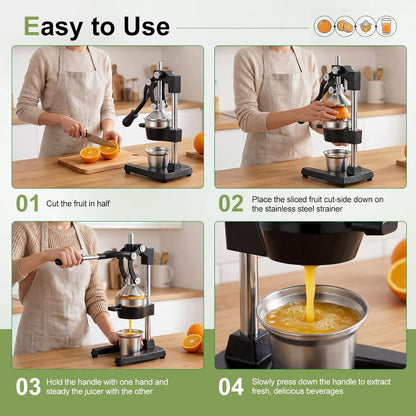 Easy to Use

01 Cut the fruit in half

02 Place the sliced fruit cut-side down on the stainless steel strainer

03 Hold the handle with one hand and steady the juicer with the other

04 Slowly press down the handle to extract fresh, delicious beverages