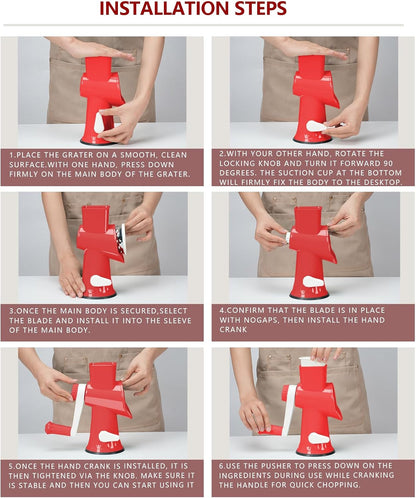 INSTALLATION STEPS

1.PLACE THE GRATER ON A SMOOTH, CLEAN SURFACE.WITH ONE HAND, PRESS DOWN FIRMLY ON THE MAIN BODY OF THE GRATER.

2.WITH YOUR OTHER HAND, ROTATE THE LOCKING KNOB AND TURN IT FORWARD 90 DEGREES. THE SUCTION CUP AT THE BOTTOM WILL FIRMLY FIX THE BODY TO THE DESKTOP.

3.ONCE THE MAIN BODY IS SECURED,SELECT THE BLADE AND INSTALL IT INTO THE SLEEVE OF THE MAIN BODY.

4.CONFIRM THAT THE BLADE IS IN PLACE WITH NOGAPS, THEN INSTALL THE HAND CRANK

5.ONCE THE HAND CRANK IS INSTALLED, IT IS THEN TIGHTENED VIA THE KNOB. MAKE SURE IT IS STABLE AND THEN YOU CAN START USING IT

6.USE THE PUSHER TO PRESS DOWN ON THE INGREDIENTS DURING USE WHILE CRANKING THE HANDLE FOR QUICK CHOPPING.