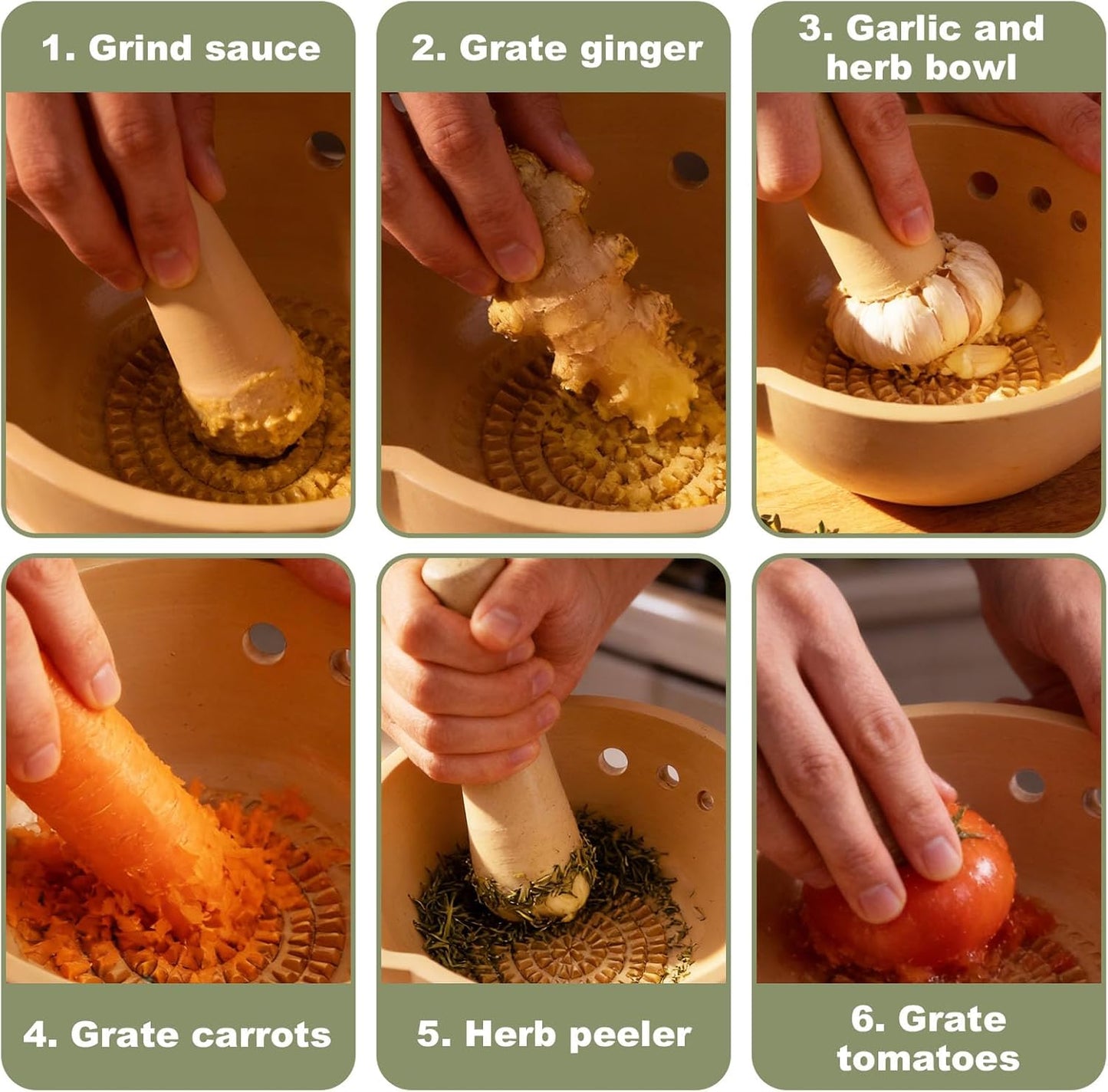 1. Grind sauce

2. Grate ginger

3. Garlic and herb bowl

4. Grate carrots

5. Herb peeler

6. Grate tomatoes