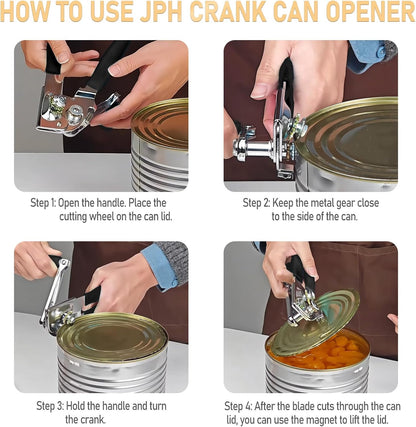 HOW TO USE JPH CRANK CAN OPENER

Step 1: Open the handle. Place the cutting wheel on the can lid.

Step 2: Keep the metal gear close to the side of the can.

Step 3: Hold the handle and turn the crank.

Step 4: After the blade cuts through the can lid, you can use the magnet to lift the lid.