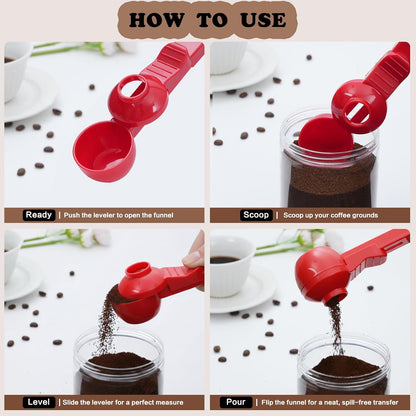 HOW TO USE

Ready | Push the leveler to open the funnel

Scoop | Scoop up your coffee grounds

Level | Slide the leveler for a perfect measure

Pour | Flip the funnel for a neat, spill-free transfer