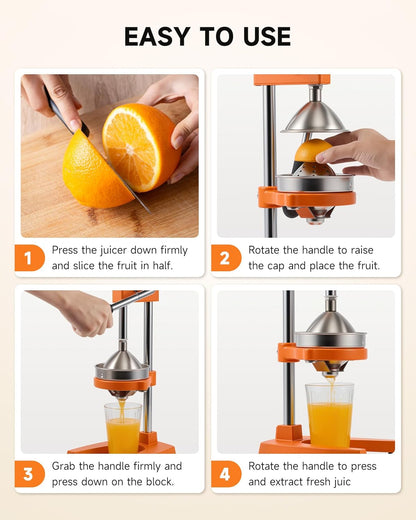 EASY TO USE

1 Press the juicer down firmly and slice the fruit in half.

2 Rotate the handle to raise the cap and place the fruit.

3 Grab the handle firmly and press down on the block.

4 Rotate the handle to press and extract fresh juic