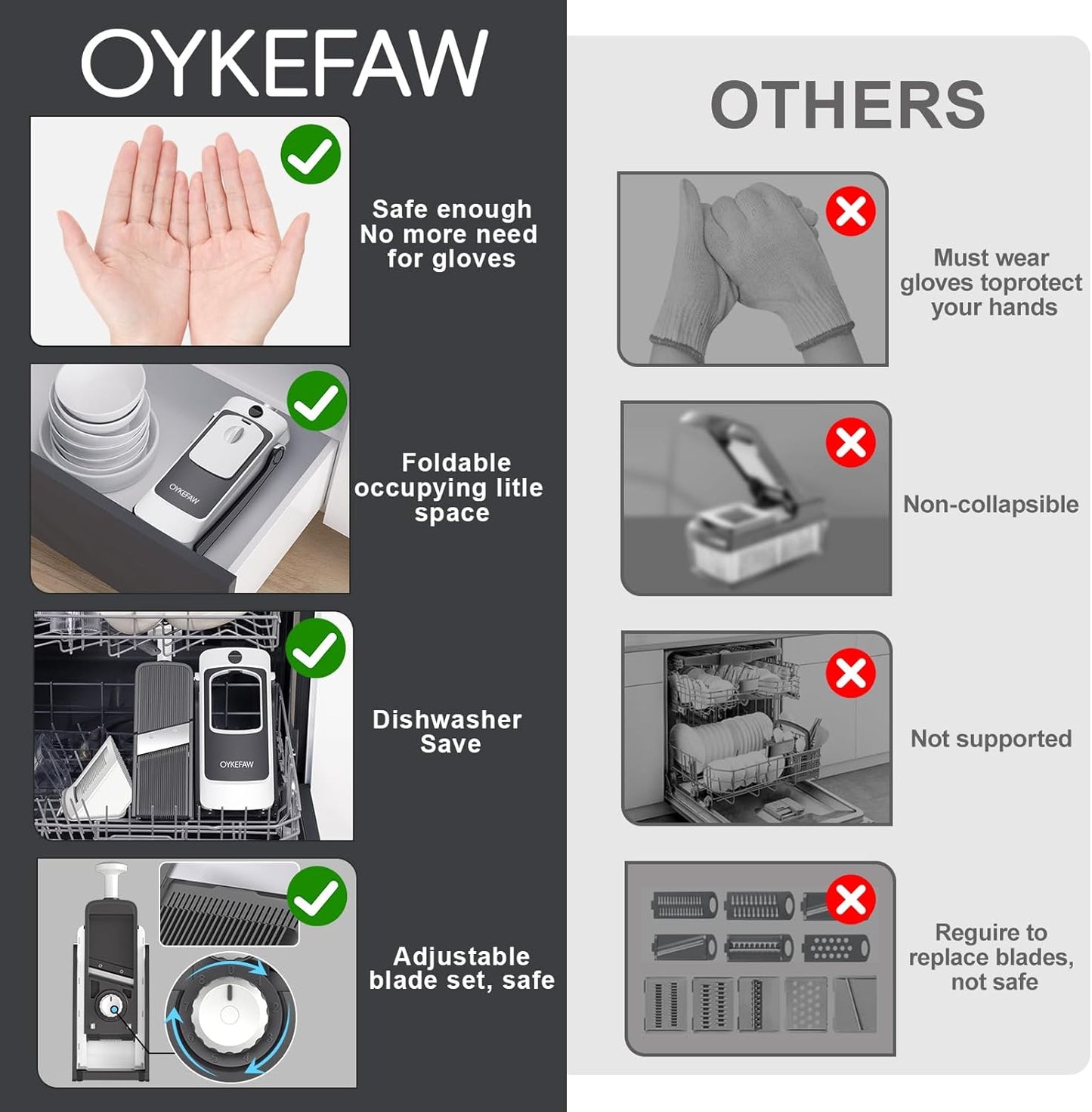 OYKEFAW

Safe enough
No more need
for gloves

OYKEFAW

Foldable
occupying litle
space

OYKEFAW

Dishwasher
Save

Adjustable
blade set, safe

OTHERS

Must wear
gloves toprotect
your hands

Non-collapsible

Not supported

Reguire to
replace blades,
not safe