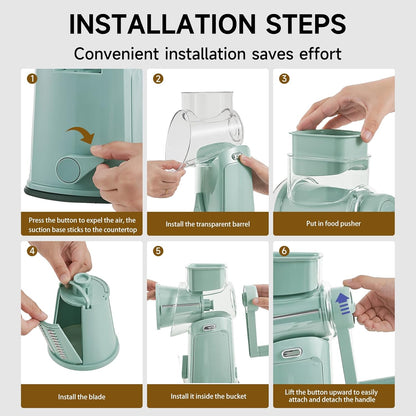 INSTALLATION STEPS

Convenient installation saves effort

1

Press the button to expel the air, the suction base sticks to the countertop

2

Install the transparent barrel

3

Put in food pusher

4

Install the blade

5

Install it inside the bucket

6

Lift the button upward to easily attach and detach the handle