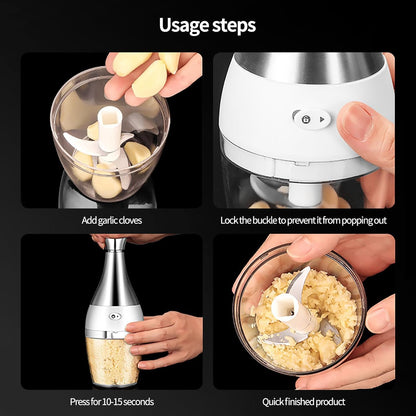 Usage steps

Add garlic cloves

Lock the buckle to prevent it from popping out

Press for 10-15 seconds

Quick finished product