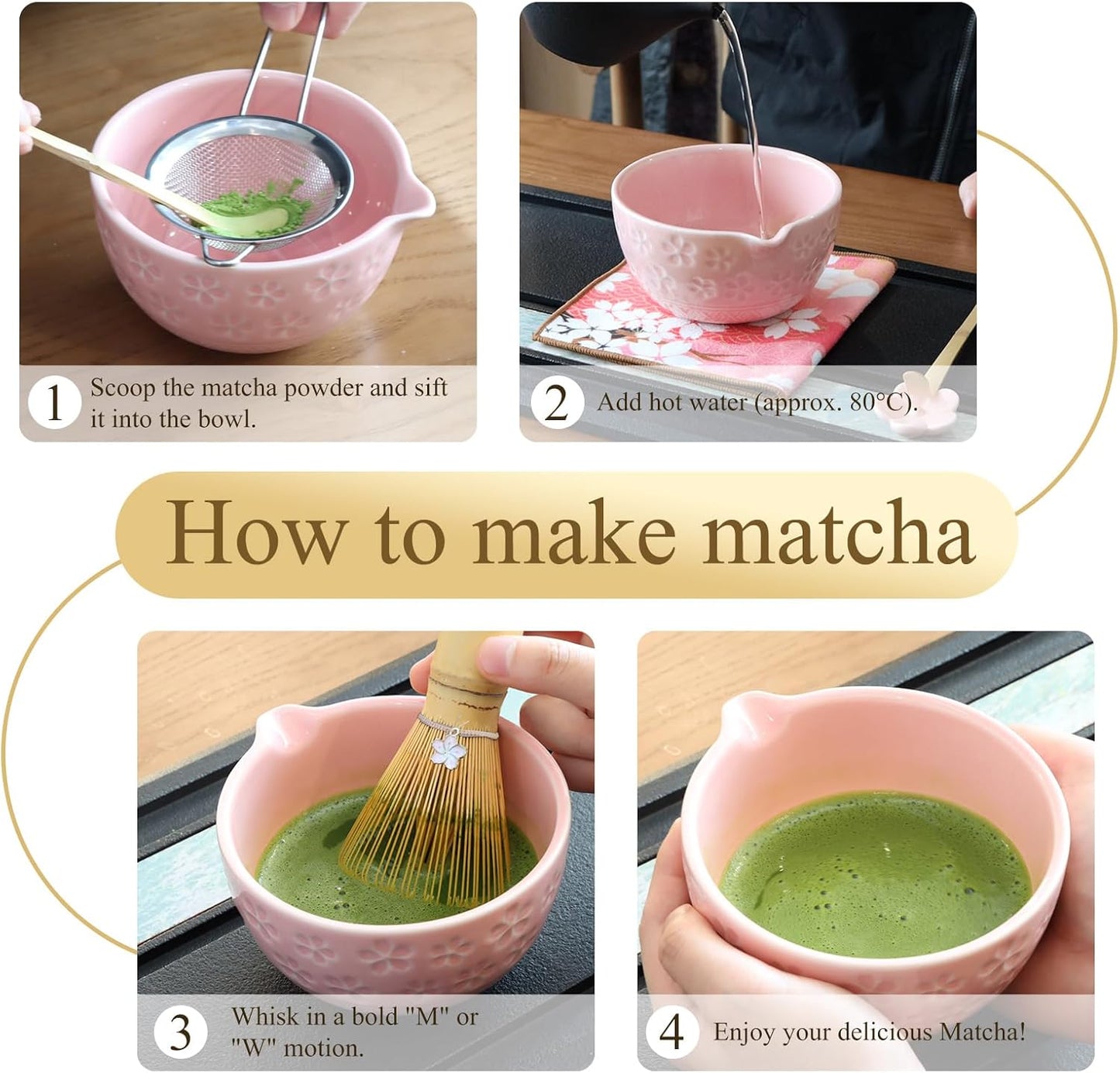 1 Scoop the matcha powder and sift it into the bowl.

2 Add hot water (approx. 80°C).

How to make matcha

3 Whisk in a bold "M" or "W" motion.

4 Enjoy your delicious Matcha!