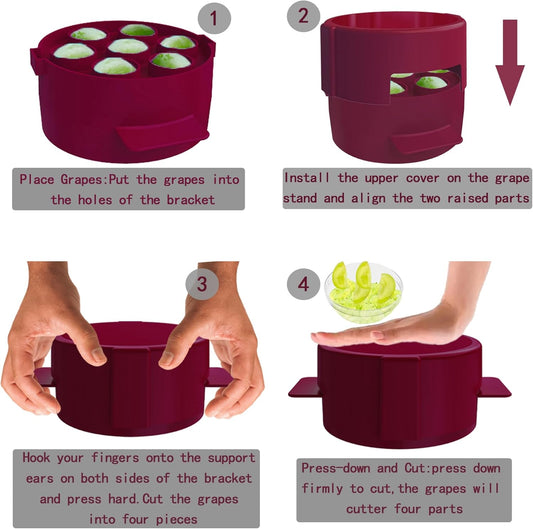 1

Place Grapes:Put the grapes into the holes of the bracket

2

Install the upper cover on the grape stand and align the two raised parts

3

Hook your fingers onto the support ears on both sides of the bracket and press hard.Cut the grapes into four pieces

4

Press-down and Cut:press down firmly to cut,the grapes will cutter four parts