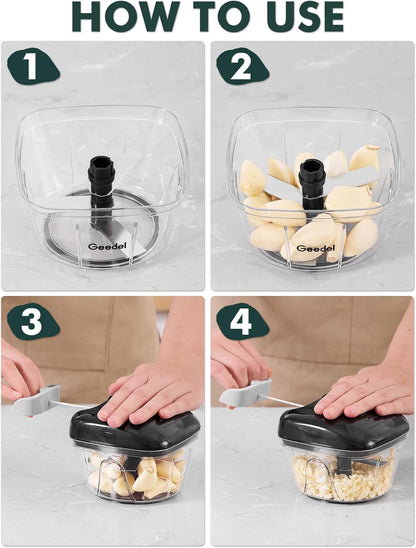 HOW TO USE

1

Geedel

2

Geedel

3

4