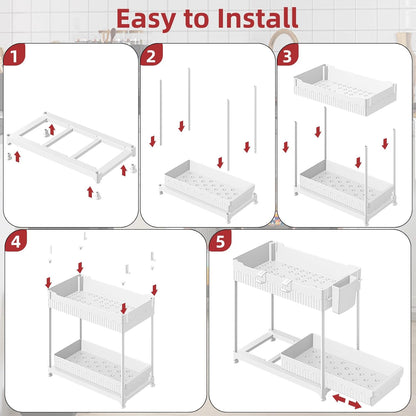 Easy to Install

1

2

3

4

5