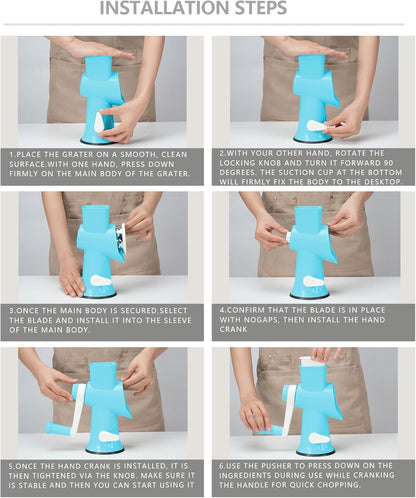 INSTALLATION STEPS

1.PLACE THE GRATER ON A SMOOTH, CLEAN SURFACE.WITH ONE HAND, PRESS DOWN FIRMLY ON THE MAIN BODY OF THE GRATER.

2.WITH YOUR OTHER HAND, ROTATE THE LOCKING KNOB AND TURN IT FORWARD 90 DEGREES. THE SUCTION CUP AT THE BOTTOM WILL FIRMLY FIX THE BODY TO THE DESKTOP.

3.ONCE THE MAIN BODY IS SECURED,SELECT THE BLADE AND INSTALL IT INTO THE SLEEVE OF THE MAIN BODY.

4.CONFIRM THAT THE BLADE IS IN PLACE WITH NOGAPS, THEN INSTALL THE HAND CRANK

5.ONCE THE HAND CRANK IS INSTALLED, IT IS THEN TIGHTENED VIA THE KNOB. MAKE SURE IT IS STABLE AND THEN YOU CAN START USING IT

6.USE THE PUSHER TO PRESS DOWN ON THE INGREDIENTS DURING USE WHILE CRANKING THE HANDLE FOR QUICK CHOPPING.