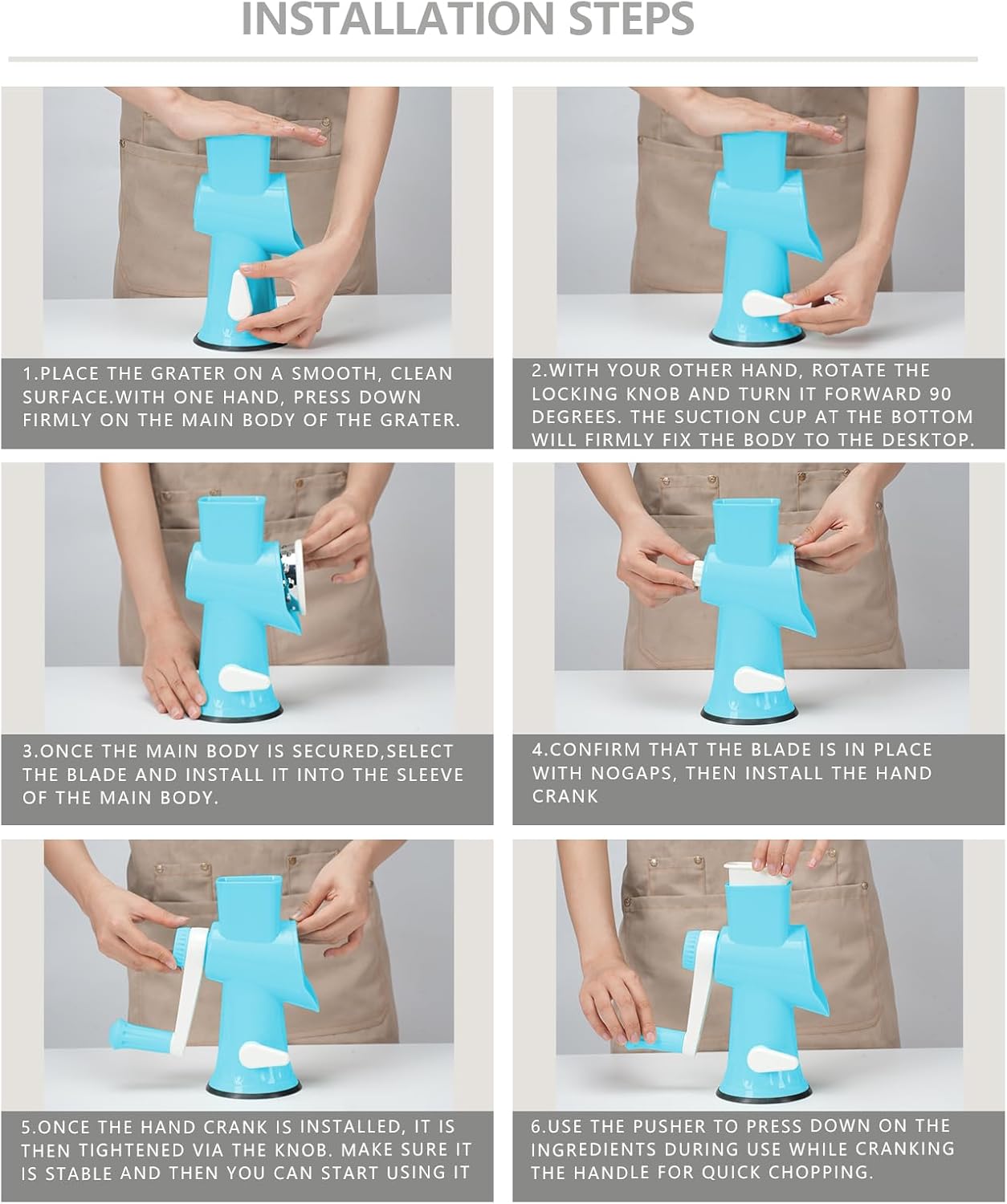 INSTALLATION STEPS

1.PLACE THE GRATER ON A SMOOTH, CLEAN SURFACE.WITH ONE HAND, PRESS DOWN FIRMLY ON THE MAIN BODY OF THE GRATER.

2.WITH YOUR OTHER HAND, ROTATE THE LOCKING KNOB AND TURN IT FORWARD 90 DEGREES. THE SUCTION CUP AT THE BOTTOM WILL FIRMLY FIX THE BODY TO THE DESKTOP.

3.ONCE THE MAIN BODY IS SECURED,SELECT THE BLADE AND INSTALL IT INTO THE SLEEVE OF THE MAIN BODY.

4.CONFIRM THAT THE BLADE IS IN PLACE WITH NOGAPS, THEN INSTALL THE HAND CRANK

5.ONCE THE HAND CRANK IS INSTALLED, IT IS THEN TIGHTENED VIA THE KNOB. MAKE SURE IT IS STABLE AND THEN YOU CAN START USING IT

6.USE THE PUSHER TO PRESS DOWN ON THE INGREDIENTS DURING USE WHILE CRANKING THE HANDLE FOR QUICK CHOPPING.