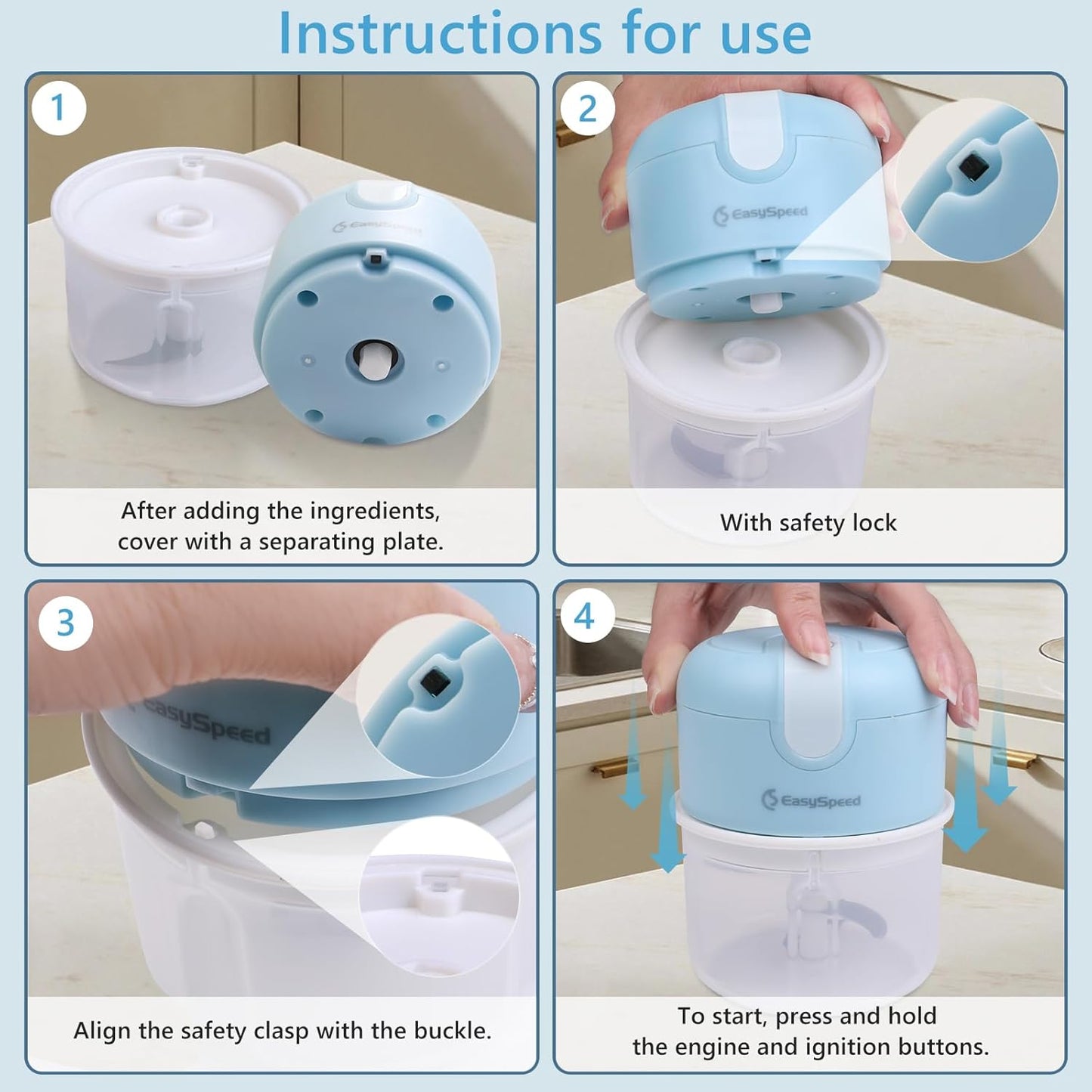 Instructions for use

1

EasySpeed

After adding the ingredients, cover with a separating plate.

2

EasySpeed

With safety lock

3

EasySpeed

Align the safety clasp with the buckle.

4

EasySpeed

To start, press and hold the engine and ignition buttons.