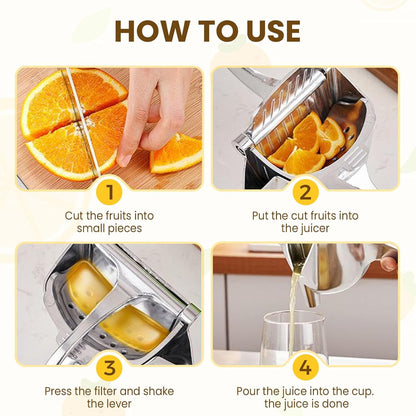 HOW TO USE

1

Cut the fruits into small pieces

2

Put the cut fruits into the juicer

3

Press the filter and shake the lever

4

Pour the juice into the cup. the juice is done