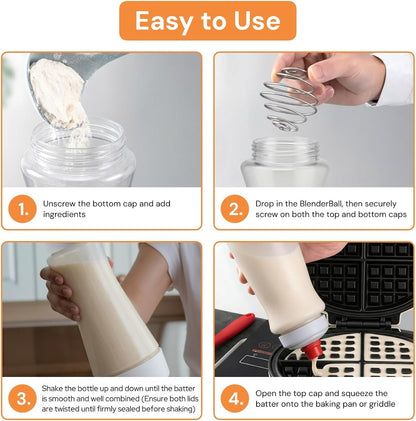 Easy to Use

1. Unscrew the bottom cap and add ingredients

2. Drop in the BlenderBall, then securely screw on both the top and bottom caps

3. Shake the bottle up and down until the batter is smooth and well combined (Ensure both lids are twisted until firmly sealed before shaking)

4. Open the top cap and squeeze the batter onto the baking pan or griddle