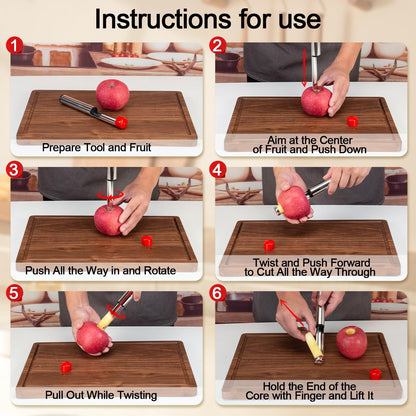 Instructions for use

1
Prepare Tool and Fruit

2
Aim at the Center of Fruit and Push Down

3
Push All the Way in and Rotate

4
Twist and Push Forward to Cut All the Way Through

5
Pull Out While Twisting

6
Hold the End of the Core with Finger and Lift It