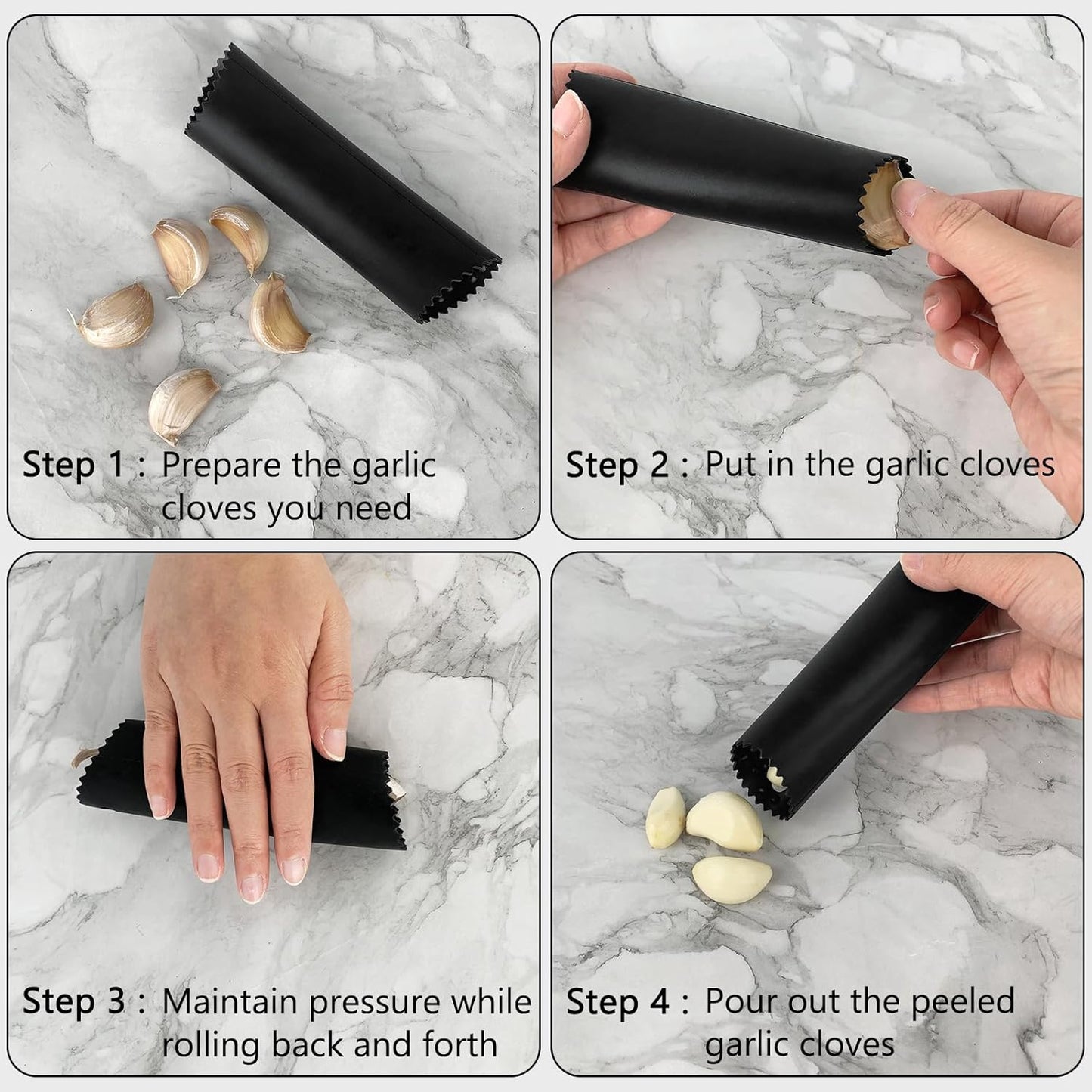 Step 1 : Prepare the garlic cloves you need

Step 2 : Put in the garlic cloves

Step 3 : Maintain pressure while rolling back and forth

Step 4 : Pour out the peeled garlic cloves