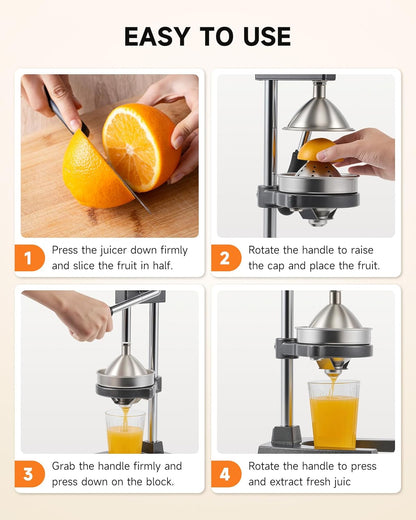 EASY TO USE

1 Press the juicer down firmly and slice the fruit in half.

2 Rotate the handle to raise the cap and place the fruit.

3 Grab the handle firmly and press down on the block.

4 Rotate the handle to press and extract fresh juic