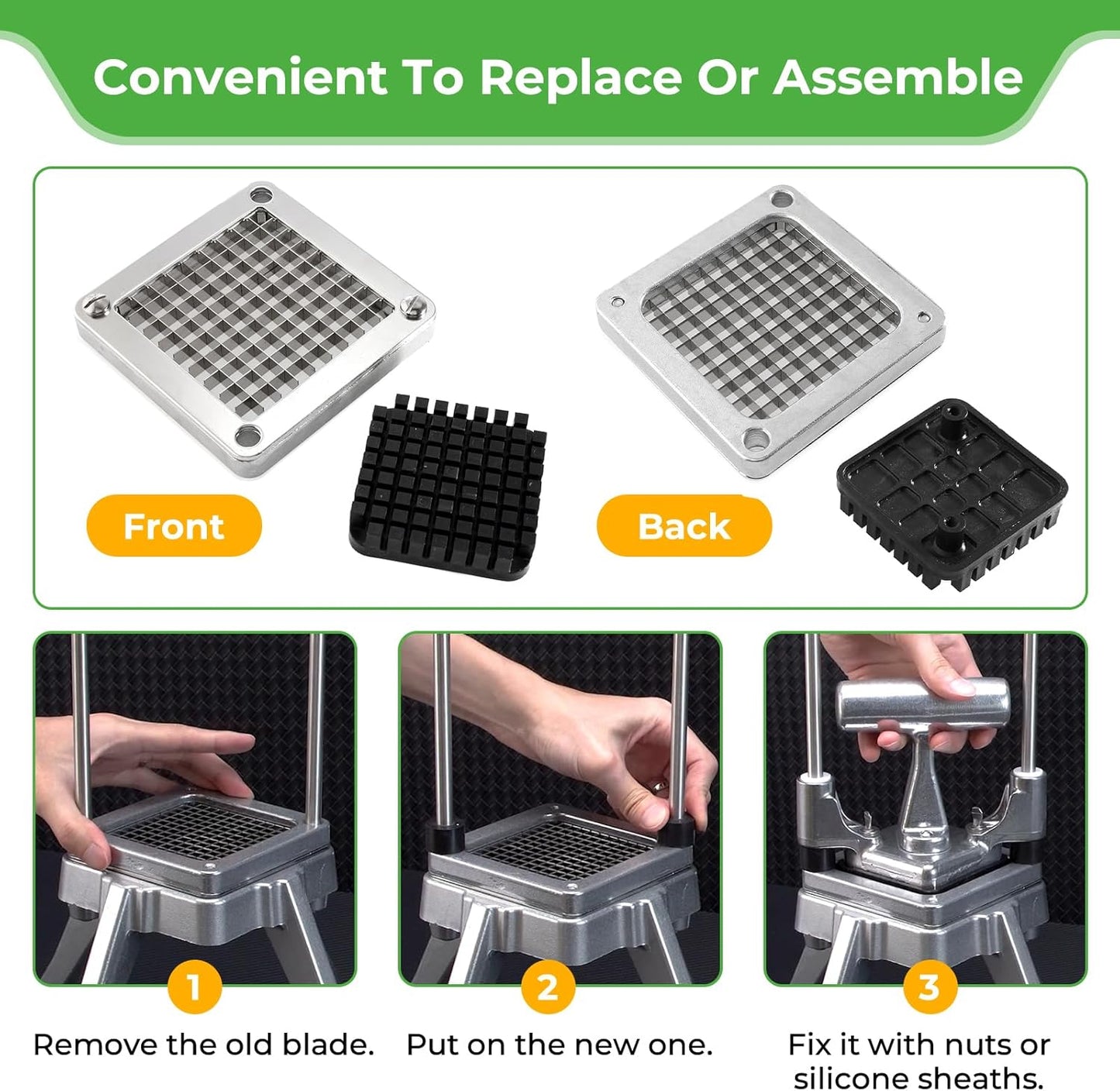 Convenient To Replace Or Assemble

Front

Back

1

Remove the old blade.

2

Put on the new one.

3

Fix it with nuts or silicone sheaths.