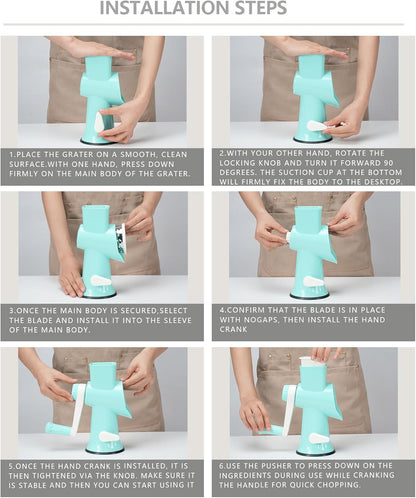 INSTALLATION STEPS

1.PLACE THE GRATER ON A SMOOTH, CLEAN SURFACE.WITH ONE HAND, PRESS DOWN FIRMLY ON THE MAIN BODY OF THE GRATER.

2.WITH YOUR OTHER HAND, ROTATE THE LOCKING KNOB AND TURN IT FORWARD 90 DEGREES. THE SUCTION CUP AT THE BOTTOM WILL FIRMLY FIX THE BODY TO THE DESKTOP.

3.ONCE THE MAIN BODY IS SECURED,SELECT THE BLADE AND INSTALL IT INTO THE SLEEVE OF THE MAIN BODY.

4.CONFIRM THAT THE BLADE IS IN PLACE WITH NOGAPS, THEN INSTALL THE HAND CRANK

5.ONCE THE HAND CRANK IS INSTALLED, IT IS THEN TIGHTENED VIA THE KNOB. MAKE SURE IT IS STABLE AND THEN YOU CAN START USING IT

6.USE THE PUSHER TO PRESS DOWN ON THE INGREDIENTS DURING USE WHILE CRANKING THE HANDLE FOR QUICK CHOPPING.