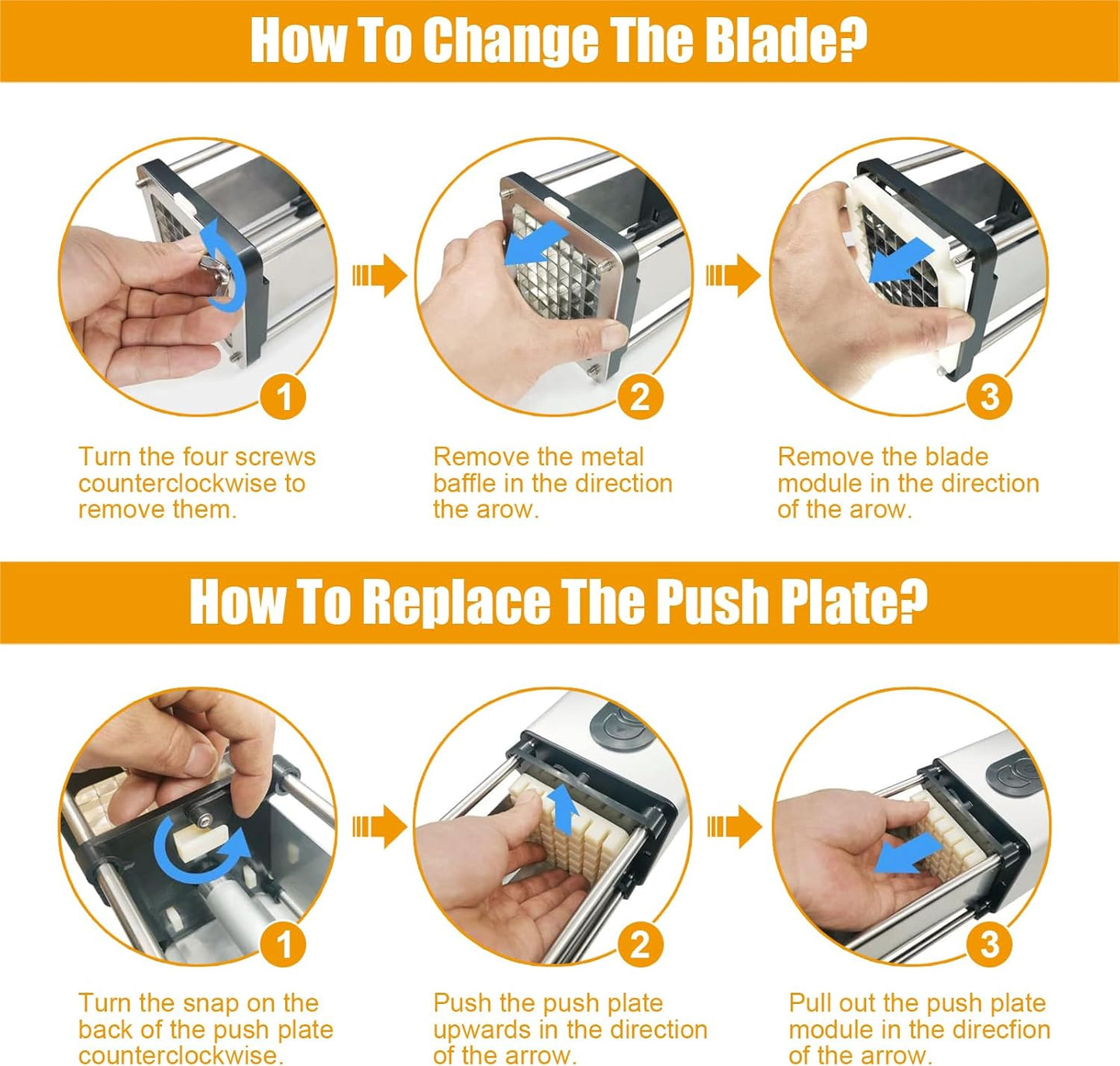 How To Change The Blade?

1

Turn the four screws counterclockwise to remove them.

2

Remove the metal baffle in the direction the arow.

3

Remove the blade module in the direction of the arow.

How To Replace The Push Plate?

1

Turn the snap on the back of the push plate counterclockwise.

2

Push the push plate upwards in the direction of the arrow.

3

Pull out the push plate module in the direcfion of the arrow.