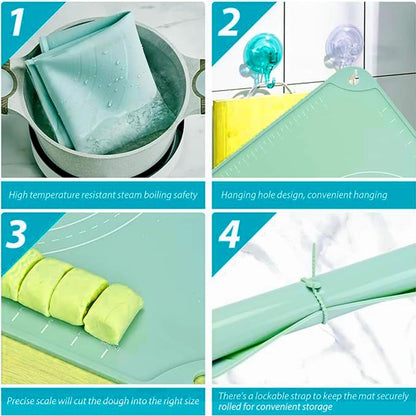 1

High temperature resistant steam boiling safety

2

Hanging hole design, convenient hanging

3

Precise scale will cut the dough into the right size

4

There's a lockable strap to keep the mat securely rolled for convenient storage